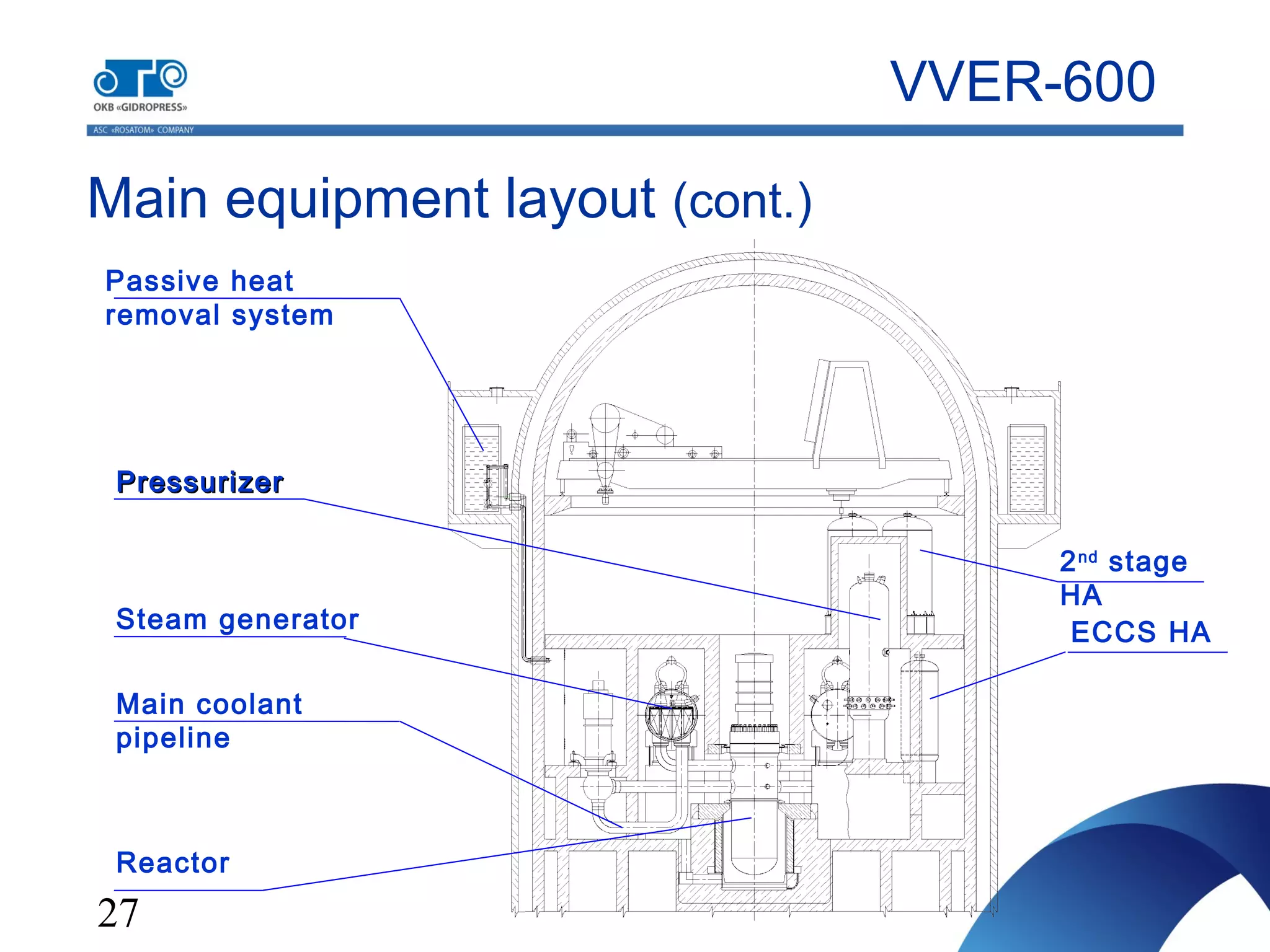 OKB «GIDROPRESS»
ASC «ROSATOM» COMPANY

VVER-600

Main equipment layout (cont.)

Passive heat removal system

Pressurizer

Steam generator

Main coolant pipeline

Reactor

2$^{nd}$ stage HA

ECCS HA

27