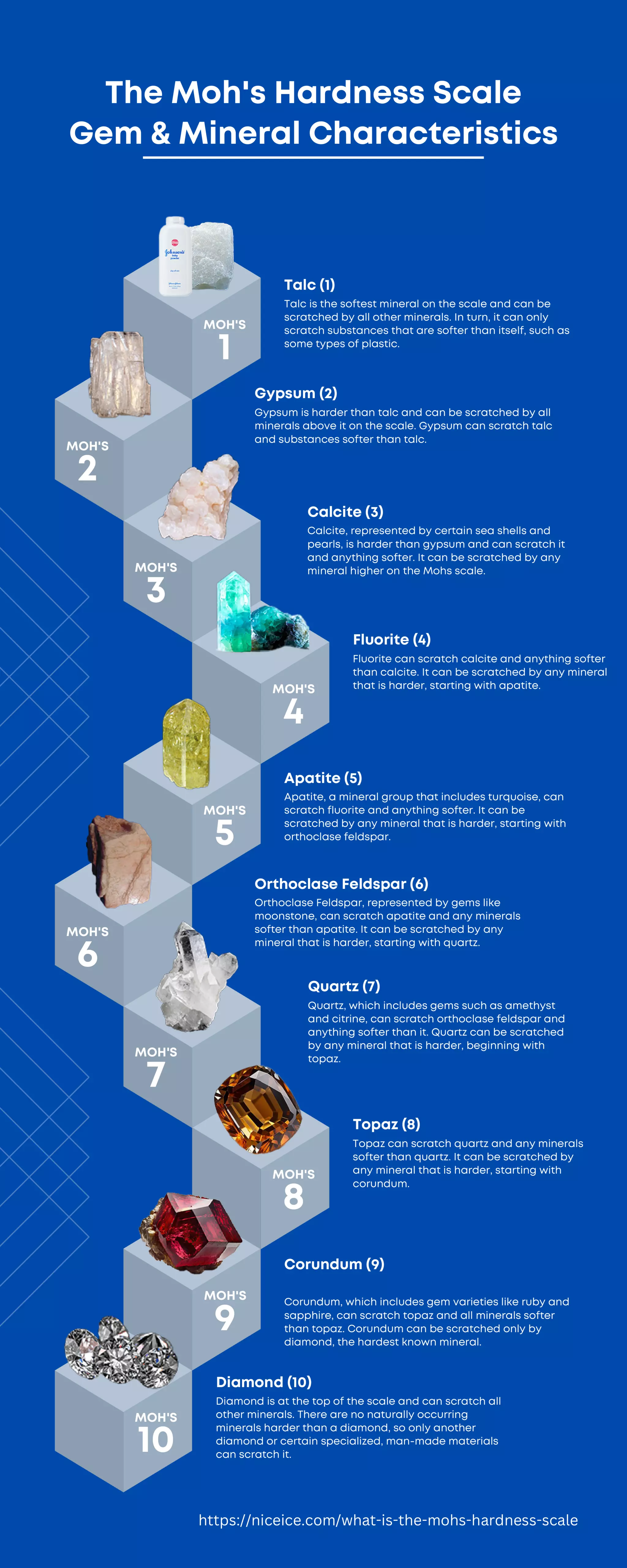 The Moh's Hardness Scale
Gem & Mineral Characteristics

Johnson's baby powder

MOH'S
1

Talc (1)
Talc is the softest mineral on the scale and can be scratched by all other minerals. In turn, it can only scratch substances that are softer than itself, such as some types of plastic.

MOH'S
2

Gypsum (2)
Gypsum is harder than talc and can be scratched by all minerals above it on the scale. Gypsum can scratch talc and substances softer than talc.

MOH'S
3

Calcite (3)
Calcite, represented by certain sea shells and pearls, is harder than gypsum and can scratch it and anything softer. It can be scratched by any mineral higher on the Mohs scale.

MOH'S
4

Fluorite (4)
Fluorite can scratch calcite and anything softer than calcite. It can be scratched by any mineral that is harder, starting with apatite.

MOH'S
5

Apatite (5)
Apatite, a mineral group that includes turquoise, can scratch fluorite and anything softer. It can be scratched by any mineral that is harder, starting with orthoclase feldspar.

MOH'S
6

Orthoclase Feldspar (6)
Orthoclase Feldspar, represented by gems like moonstone, can scratch apatite and any minerals softer than apatite. It can be scratched by any mineral that is harder, starting with quartz.

MOH'S
7

Quartz (7)
Quartz, which includes gems such as amethyst and citrine, can scratch orthoclase feldspar and anything softer than it. Quartz can be scratched by any mineral that is harder, beginning with topaz.

MOH'S
8

Topaz (8)
Topaz can scratch quartz and any minerals softer than quartz. It can be scratched by any mineral that is harder, starting with corundum.

MOH'S
9

Corundum (9)
Corundum, which includes gem varieties like ruby and sapphire, can scratch topaz and all minerals softer than topaz. Corundum can be scratched only by diamond, the hardest known mineral.

MOH'S
10

Diamond (10)
Diamond is at the top of the scale and can scratch all other minerals. There are no naturally occurring minerals harder than a diamond, so only another diamond or certain specialized, man-made materials can scratch it.

https://niceice.com/what-is-the-mohs-hardness-scale