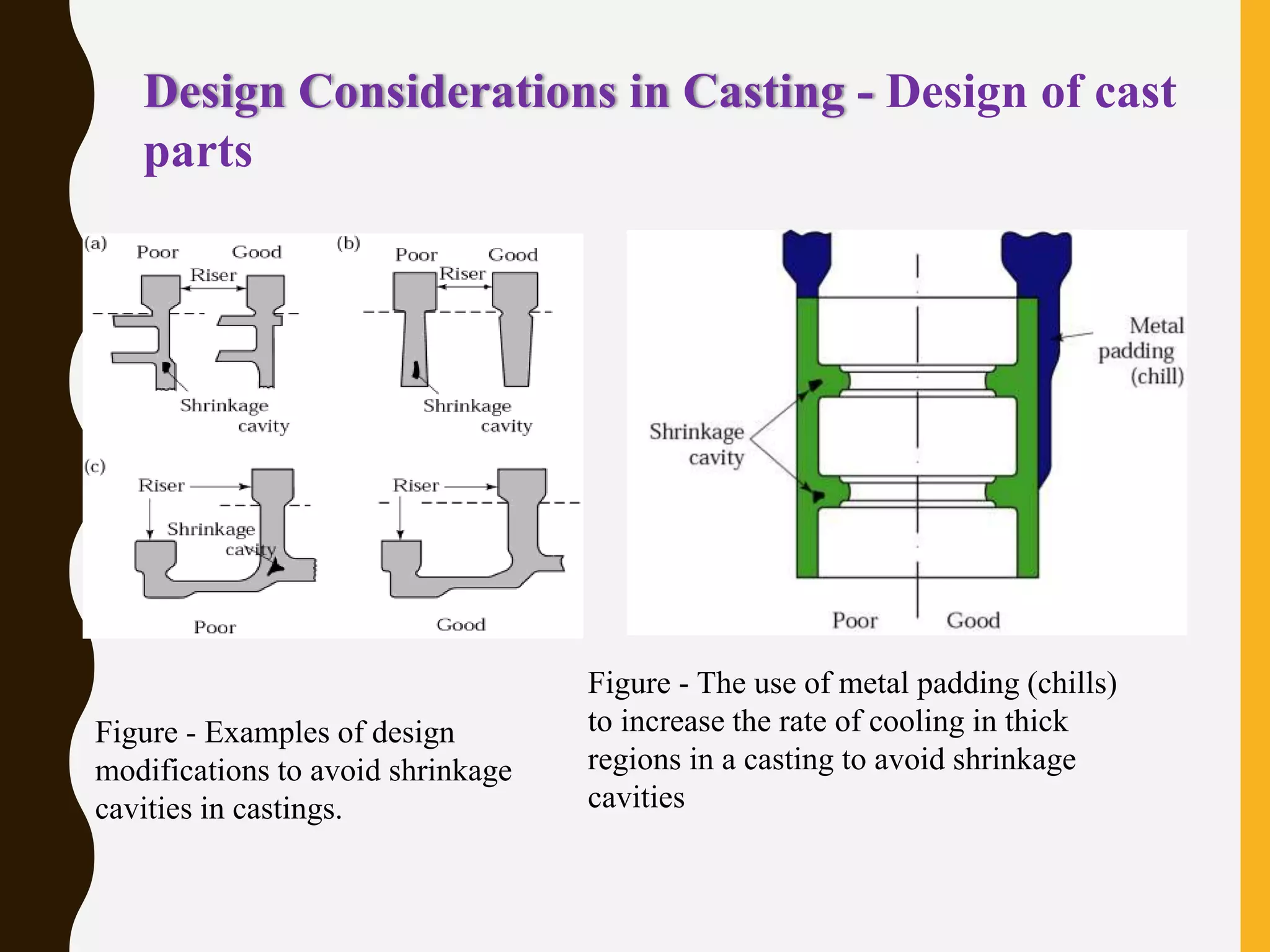 Design Considerations in Casting - Design of cast parts

(a)
Poor
Good
Riser
Shrinkage cavity

(b)
Poor
Good
Riser
Shrinkage cavity

(c)
Riser
Shrinkage cavity
Poor
Riser
Good

Metal padding (chill)
Shrinkage cavity
Poor
Good

Figure - Examples of design modifications to avoid shrinkage cavities in castings.

Figure - The use of metal padding (chills) to increase the rate of cooling in thick regions in a casting to avoid shrinkage cavities