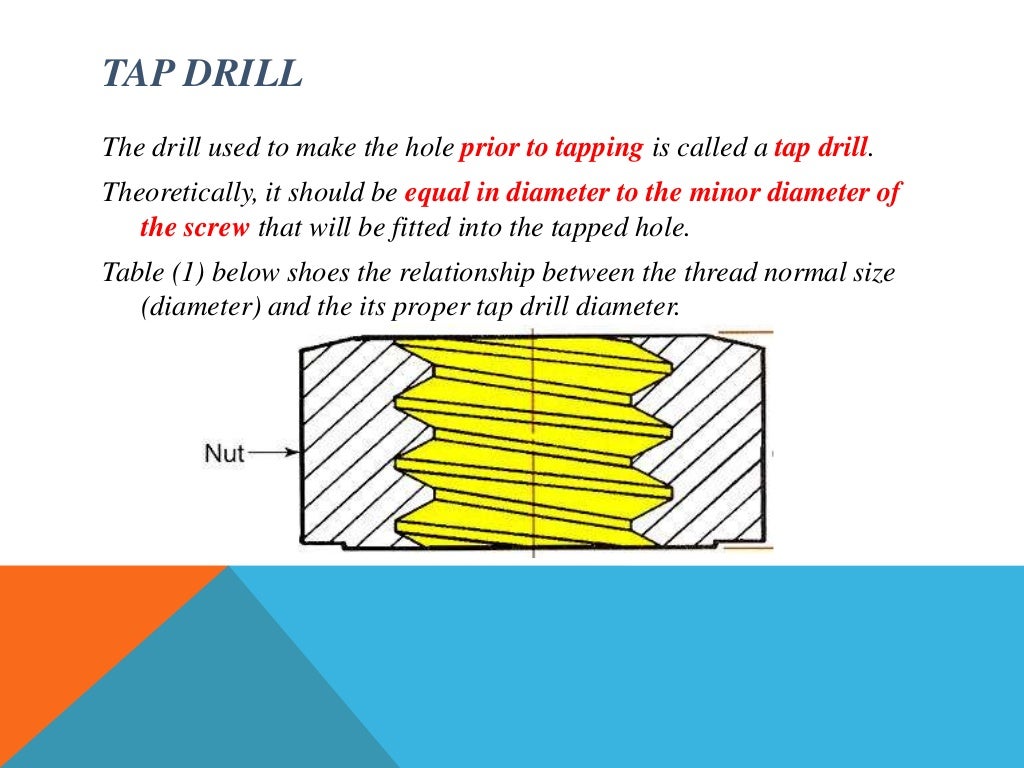 TAP DRILL

The drill used to make the hole prior to tapping is called a tap drill.

Theoretically, it should be equal in diameter to the minor diameter of the screw that will be fitted into the tapped hole.

Table (1) below shoes the relationship between the thread normal size (diameter) and the its proper tap drill diameter.

Nut