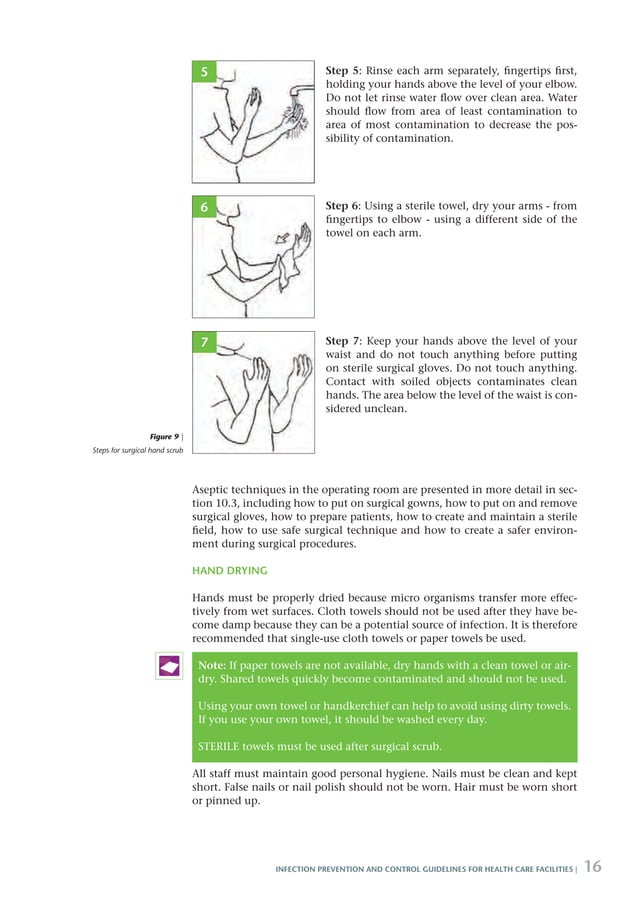 5

Step 5: Rinse each arm separately, fingertips first, holding your hands above the level of your elbow. Do not let rinse water flow over clean area. Water should flow from area of least contamination to area of most contamination to decrease the possibility of contamination.

6

Step 6: Using a sterile towel, dry your arms - from fingertips to elbow - using a different side of the towel on each arm.

7

Step 7: Keep your hands above the level of your waist and do not touch anything before putting on sterile surgical gloves. Do not touch anything. Contact with soiled objects contaminates clean hands. The area below the level of the waist is considered unclean.

Figure 9 |
Steps for surgical hand scrub

Aseptic techniques in the operating room are presented in more detail in section 10.3, including how to put on surgical gowns, how to put on and remove surgical gloves, how to prepare patients, how to create and maintain a sterile field, how to use safe surgical technique and how to create a safer environment during surgical procedures.

HAND DRYING

Hands must be properly dried because micro organisms transfer more effectively from wet surfaces. Cloth towels should not be used after they have become damp because they can be a potential source of infection. It is therefore recommended that single-use cloth towels or paper towels be used.

Note: If paper towels are not available, dry hands with a clean towel or air-dry. Shared towels quickly become contaminated and should not be used.

Using your own towel or handkerchief can help to avoid using dirty towels. If you use your own towel, it should be washed every day.

STERILE towels must be used after surgical scrub.

All staff must maintain good personal hygiene. Nails must be clean and kept short. False nails or nail polish should not be worn. Hair must be worn short or pinned up.

INFECTION PREVENTION AND CONTROL GUIDELINES FOR HEALTH CARE FACILITIES | 16