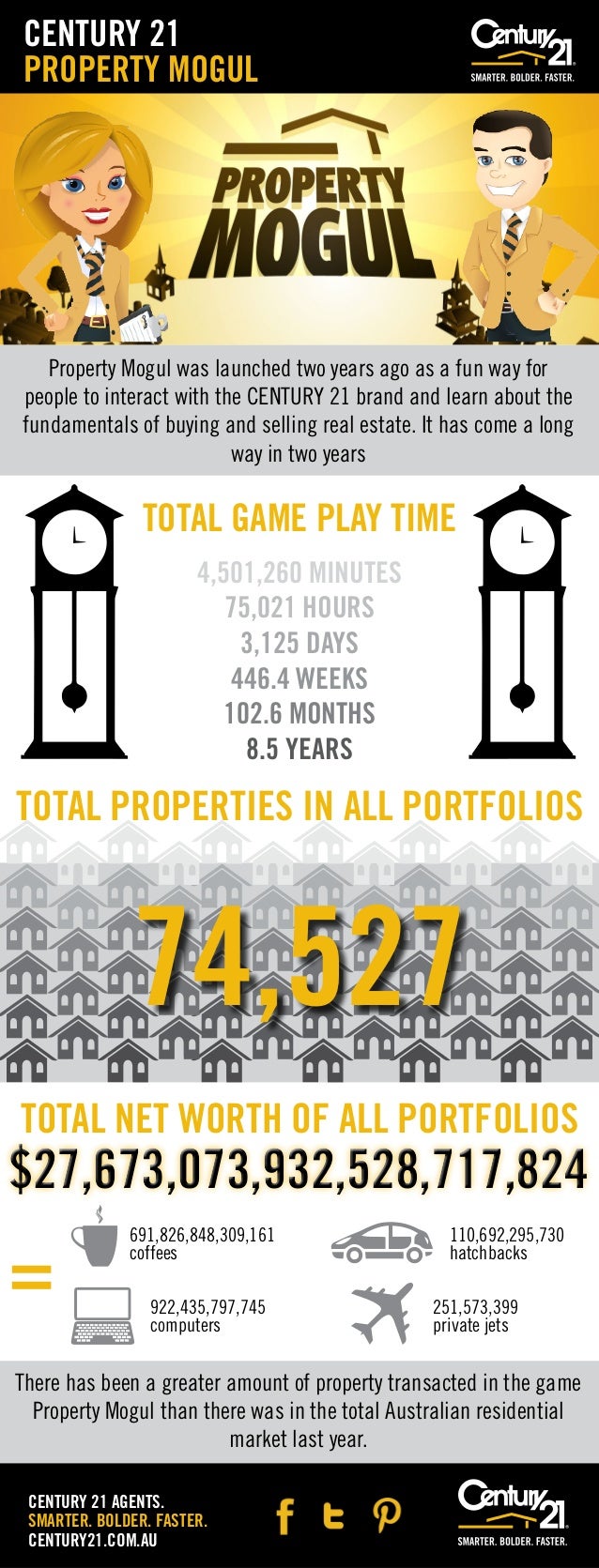 CENTURY 21
PROPERTY MOGUL

Century 21
SMARTER. BOLDER. FASTER.

PROPERTY MOGUL

Property Mogul was launched two years ago as a fun way for people to interact with the CENTURY 21 brand and learn about the fundamentals of buying and selling real estate. It has come a long way in two years

TOTAL GAME PLAY TIME
4,501,260 MINUTES
75,021 HOURS
3,125 DAYS
446.4 WEEKS
102.6 MONTHS
8.5 YEARS

TOTAL PROPERTIES IN ALL PORTFOLIOS
74,527

TOTAL NET WORTH OF ALL PORTFOLIOS
$27,673,073,932,528,717,824

=

691,826,848,309,161 coffees

110,692,295,730 hatchbacks

922,435,797,745 computers

251,573,399 private jets

There has been a greater amount of property transacted in the game Property Mogul than there was in the total Australian residential market last year.

CENTURY 21 AGENTS.
SMARTER. BOLDER. FASTER.
CENTURY21.COM.AU

Century 21
SMARTER. BOLDER. FASTER.