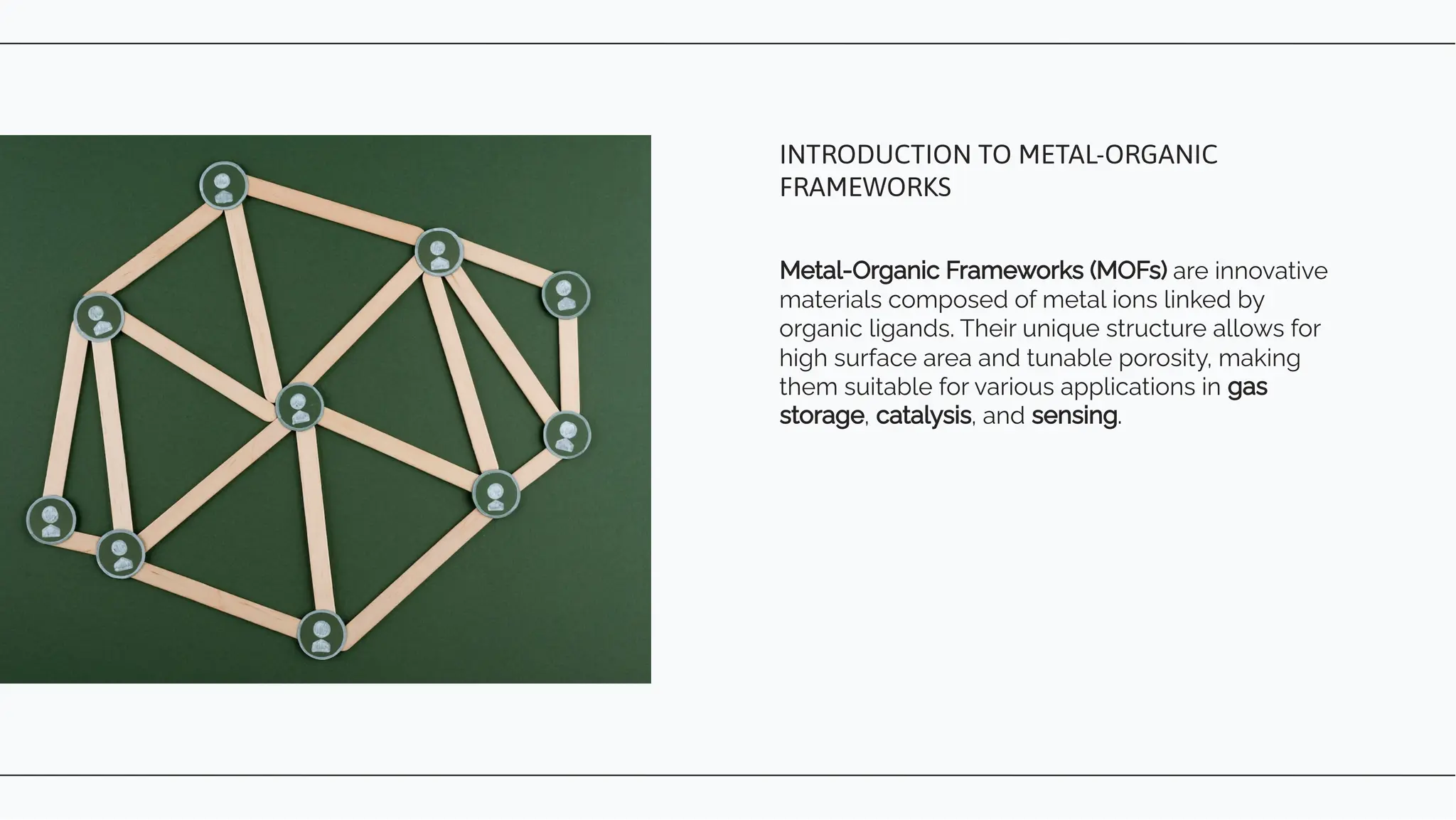 INTRODUCTION TO METAL-ORGANIC FRAMEWORKS

Metal-Organic Frameworks (MOFs) are innovative materials composed of metal ions linked by organic ligands. Their unique structure allows for high surface area and tunable porosity, making them suitable for various applications in gas storage, catalysis, and sensing.