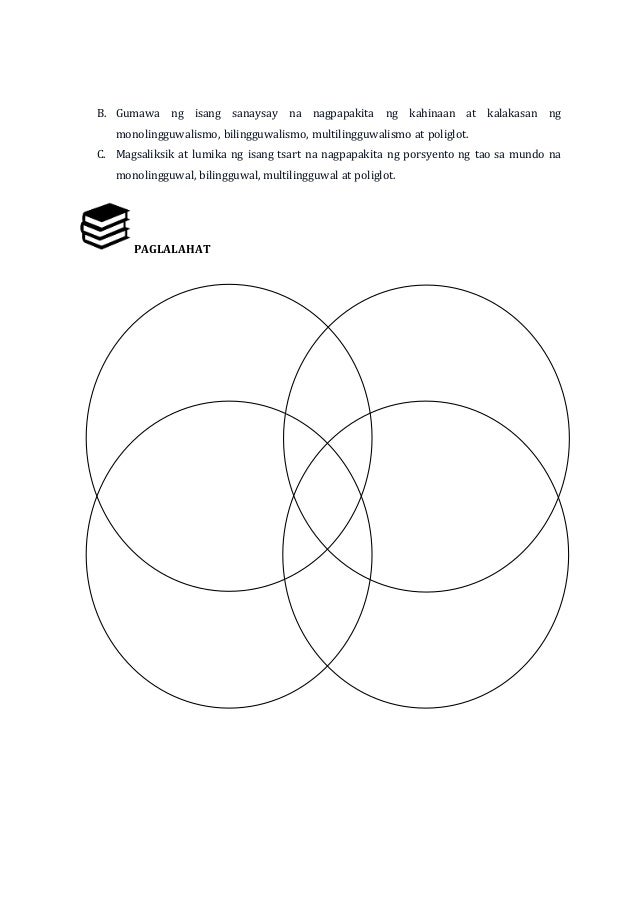 B. Gumawa ng isang sanaysay na nagpapakita ng kahinaan at kalakasan ng monolingguwalismo, bilingguwalismo, multilingguwalismo at poliglot.

C. Magsaliksik at lumika ng isang tsart na nagpapakita ng porsyento ng tao sa mundo na monolingguwal, bilingguwal, multilingguwal at poliglot.

PAGLALAHAT