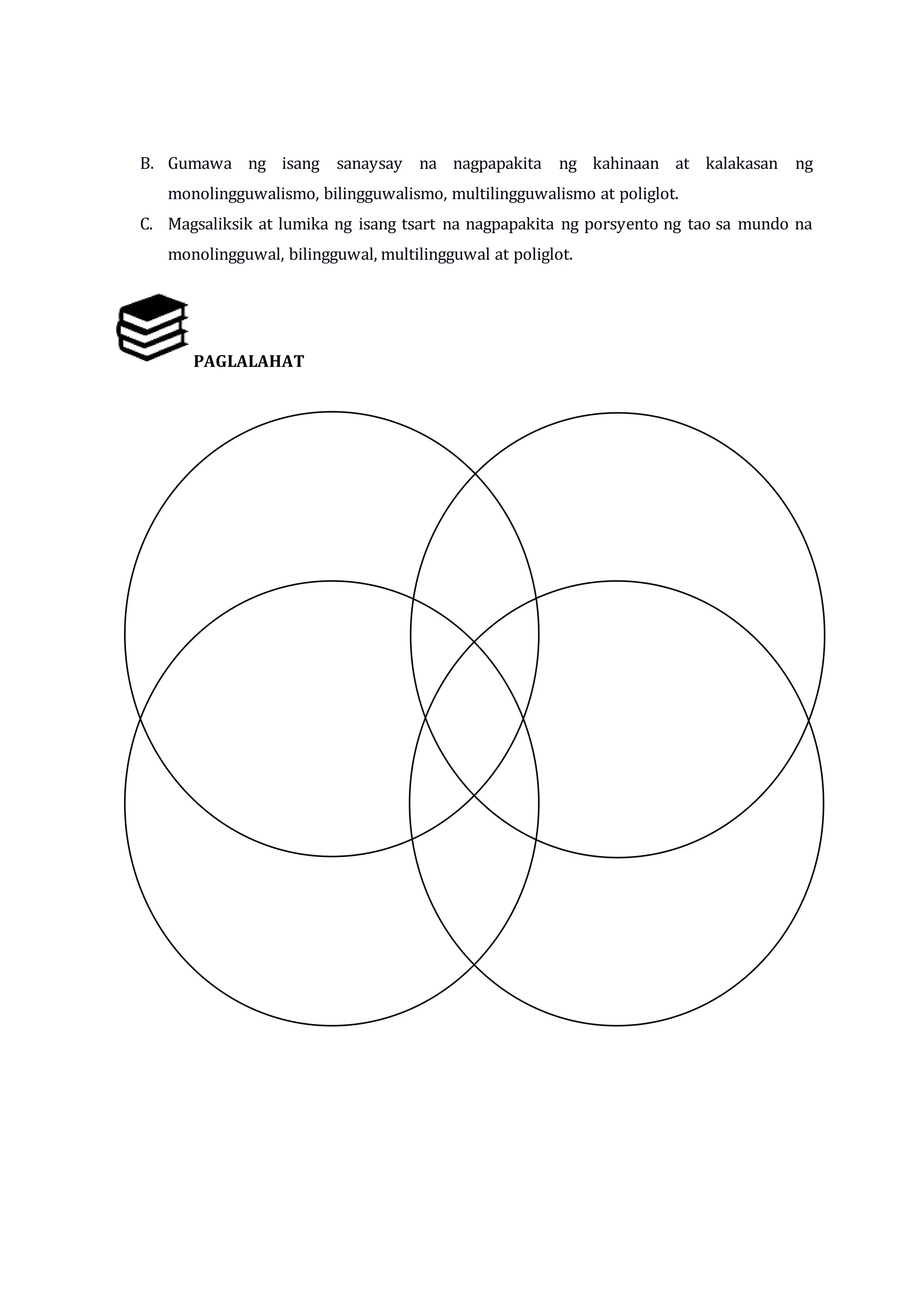 B. Gumawa ng isang sanaysay na nagpapakita ng kahinaan at kalakasan ng monolingguwalismo, bilingguwalismo, multilingguwalismo at poliglot.

C. Magsaliksik at lumika ng isang tsart na nagpapakita ng porsyento ng tao sa mundo na monolingguwal, bilingguwal, multilingguwal at poliglot.

PAGLALAHAT