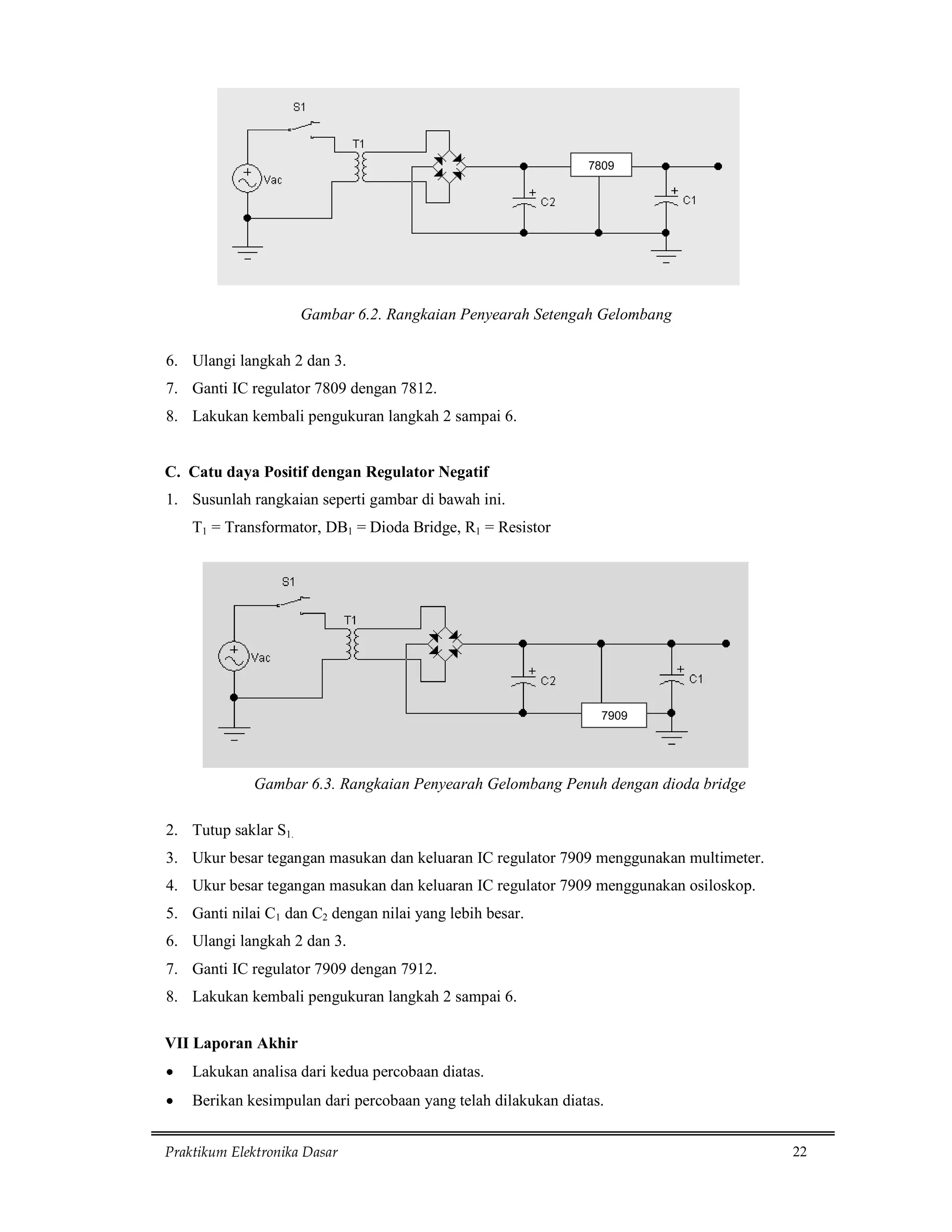 S1
T1
Vac
7809
C2
C1

Gambar 6.2. Rangkaian Penyearah Setengah Gelombang

6. Ulangi langkah 2 dan 3.
7. Ganti IC regulator 7809 dengan 7812.
8. Lakukan kembali pengukuran langkah 2 sampai 6.

C. Catu daya Positif dengan Regulator Negatif
1. Susunlah rangkaian seperti gambar di bawah ini.
$T_1$ = Transformator, $DB_1$ = Dioda Bridge, $R_1$ = Resistor

S1
T1
Vac
C2
C1
7909

Gambar 6.3. Rangkaian Penyearah Gelombang Penuh dengan dioda bridge

2. Tutup saklar $S_{1.}$
3. Ukur besar tegangan masukan dan keluaran IC regulator 7909 menggunakan multimeter.
4. Ukur besar tegangan masukan dan keluaran IC regulator 7909 menggunakan osiloskop.
5. Ganti nilai $C_1$ dan $C_2$ dengan nilai yang lebih besar.
6. Ulangi langkah 2 dan 3.
7. Ganti IC regulator 7909 dengan 7912.
8. Lakukan kembali pengukuran langkah 2 sampai 6.

VII Laporan Akhir
• Lakukan analisa dari kedua percobaan diatas.
• Berikan kesimpulan dari percobaan yang telah dilakukan diatas.

Praktikum Elektronika Dasar 22