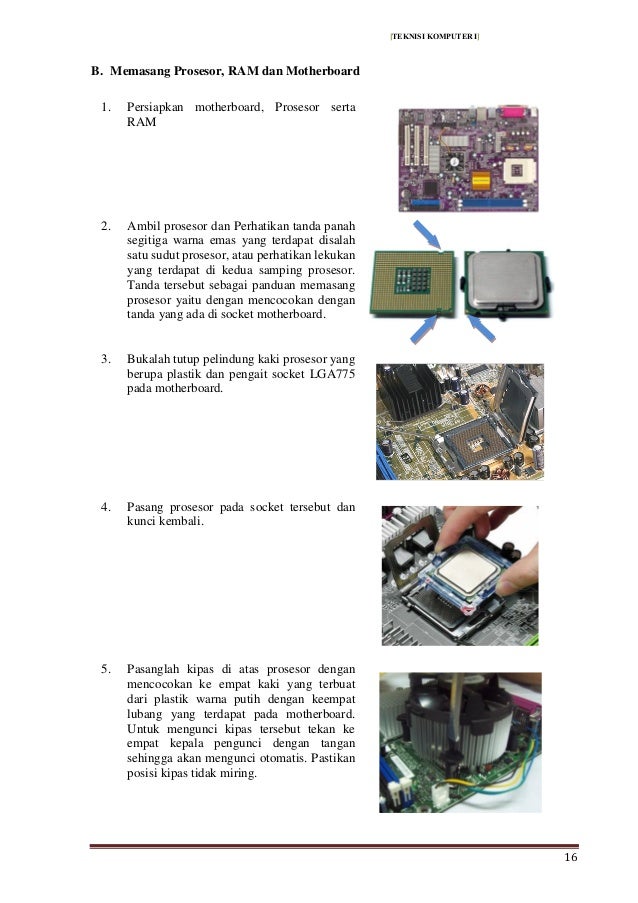 [TEKNISI KOMPUTER I]

B. Memasang Prosesor, RAM dan Motherboard

1. Persiapkan motherboard, Prosesor serta RAM

2. Ambil prosesor dan Perhatikan tanda panah segitiga warna emas yang terdapat disalah satu sudut prosesor, atau perhatikan lekukan yang terdapat di kedua samping prosesor. Tanda tersebut sebagai panduan memasang prosesor yaitu dengan mencocokan dengan tanda yang ada di socket motherboard.

3. Bukalah tutup pelindung kaki prosesor yang berupa plastik dan pengait socket LGA775 pada motherboard.

4. Pasang prosesor pada socket tersebut dan kunci kembali.

5. Pasanglah kipas di atas prosesor dengan mencocokan ke empat kaki yang terbuat dari plastik warna putih dengan keempat lubang yang terdapat pada motherboard. Untuk mengunci kipas tersebut tekan ke empat kepala pengunci dengan tangan sehingga akan mengunci otomatis. Pastikan posisi kipas tidak miring.

16