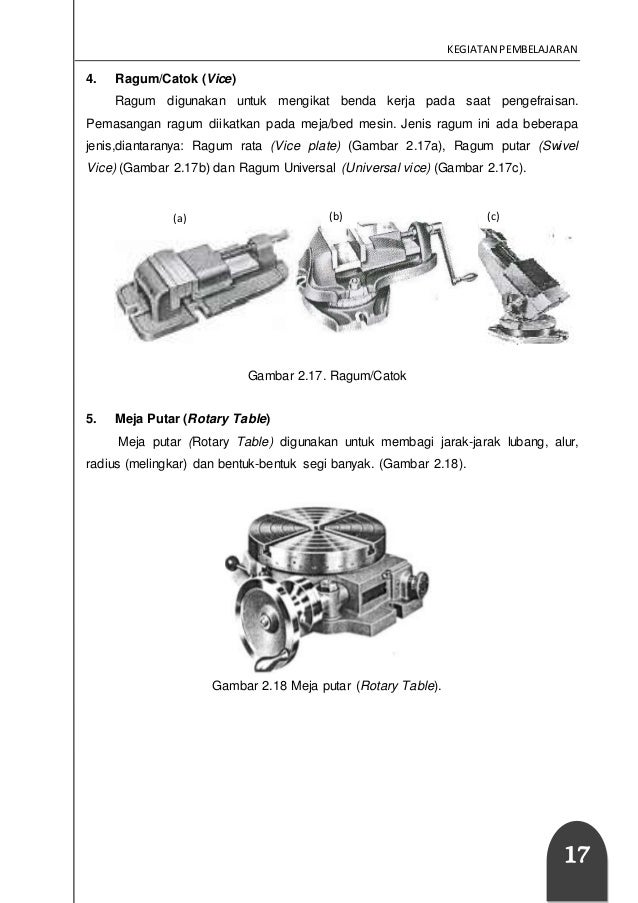 KEGIATAN PEMBELAJARAN

4. Ragum/Catok (Vice)

Ragum digunakan untuk mengikat benda kerja pada saat pengefraisan. Pemasangan ragum diikatkan pada meja/bed mesin. Jenis ragum ini ada beberapa jenis,diantaranya: Ragum rata (Vice plate) (Gambar 2.17a), Ragum putar (Swivel Vice) (Gambar 2.17b) dan Ragum Universal (Universal vice) (Gambar 2.17c).

(a) (b) (c)

Gambar 2.17. Ragum/Catok

5. Meja Putar (Rotary Table)

Meja putar (Rotary Table) digunakan untuk membagi jarak-jarak lubang, alur, radius (melingkar) dan bentuk-bentuk segi banyak. (Gambar 2.18).

Gambar 2.18 Meja putar (Rotary Table).

17