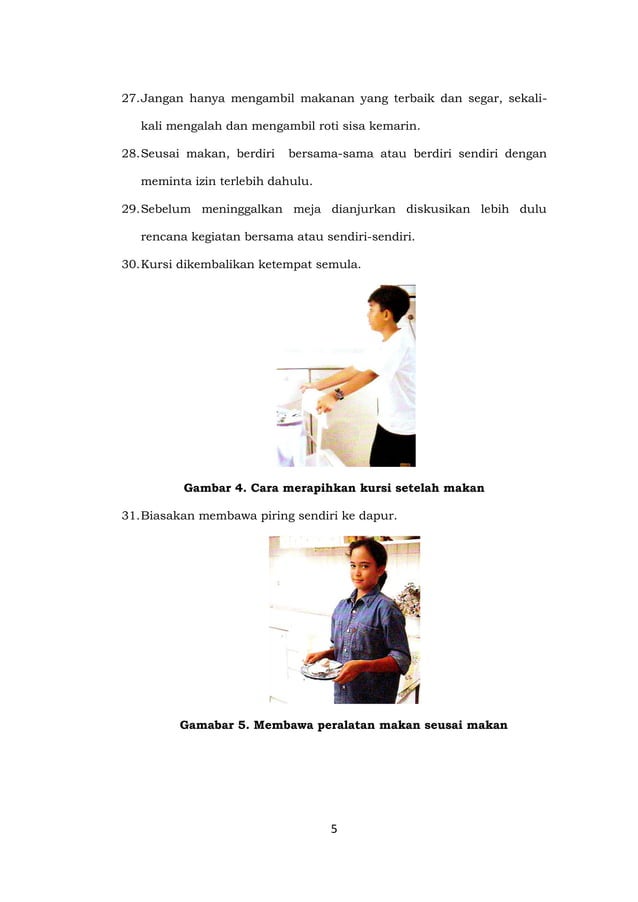 27. Jangan hanya mengambil makanan yang terbaik dan segar, sekali-kali mengalah dan mengambil roti sisa kemarin.

28. Seusai makan, berdiri bersama-sama atau berdiri sendiri dengan meminta izin terlebih dahulu.

29. Sebelum meninggalkan meja dianjurkan diskusikan lebih dulu rencana kegiatan bersama atau sendiri-sendiri.

30. Kursi dikembalikan ketempat semula.

Gambar 4. Cara merapihkan kursi setelah makan

31. Biasakan membawa piring sendiri ke dapur.

Gamabar 5. Membawa peralatan makan seusai makan

5