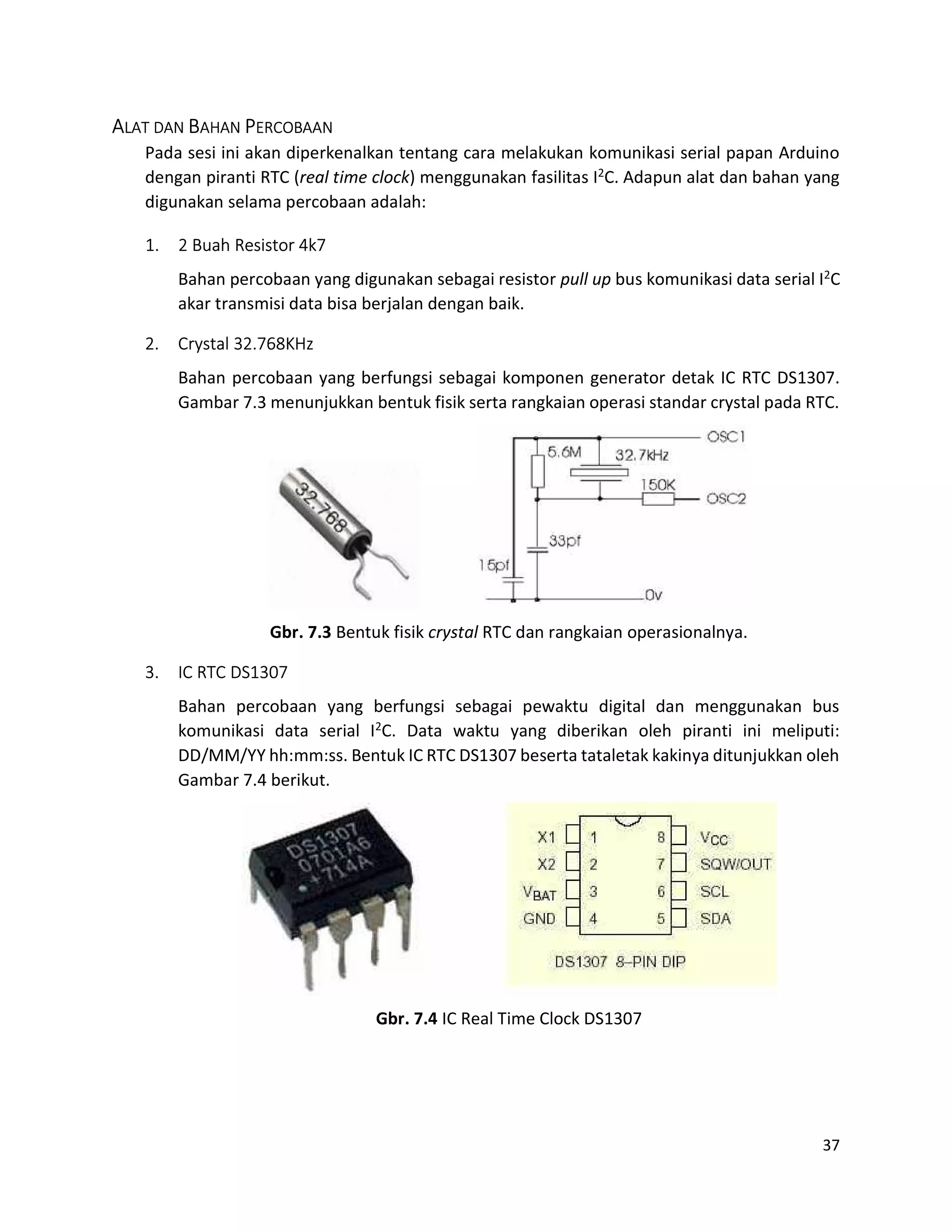 ALAT DAN BAHAN PERCOBAAN

Pada sesi ini akan diperkenalkan tentang cara melakukan komunikasi serial papan Arduino dengan piranti RTC (real time clock) menggunakan fasilitas $I^2C$. Adapun alat dan bahan yang digunakan selama percobaan adalah:

1. 2 Buah Resistor 4k7

Bahan percobaan yang digunakan sebagai resistor pull up bus komunikasi data serial $I^2C$ akar transmisi data bisa berjalan dengan baik.

2. Crystal 32.768KHz

Bahan percobaan yang berfungsi sebagai komponen generator detak IC RTC DS1307. Gambar 7.3 menunjukkan bentuk fisik serta rangkaian operasi standar crystal pada RTC.

32.768

OSC1
5.6M
32.7kHz
150K
OSC2
33pf
15pf
0v

Gbr. 7.3 Bentuk fisik crystal RTC dan rangkaian operasionalnya.

3. IC RTC DS1307

Bahan percobaan yang berfungsi sebagai pewaktu digital dan menggunakan bus komunikasi data serial $I^2C$. Data waktu yang diberikan oleh piranti ini meliputi: DD/MM/YY hh:mm:ss. Bentuk IC RTC DS1307 beserta tataletak kakinya ditunjukkan oleh Gambar 7.4 berikut.

DS1307
0701A6
+714A

X1 1 8 $V_{CC}$
X2 2 7 SQW/OUT
$V_{BAT}$ 3 6 SCL
GND 4 5 SDA
DS1307 8-PIN DIP

Gbr. 7.4 IC Real Time Clock DS1307

37