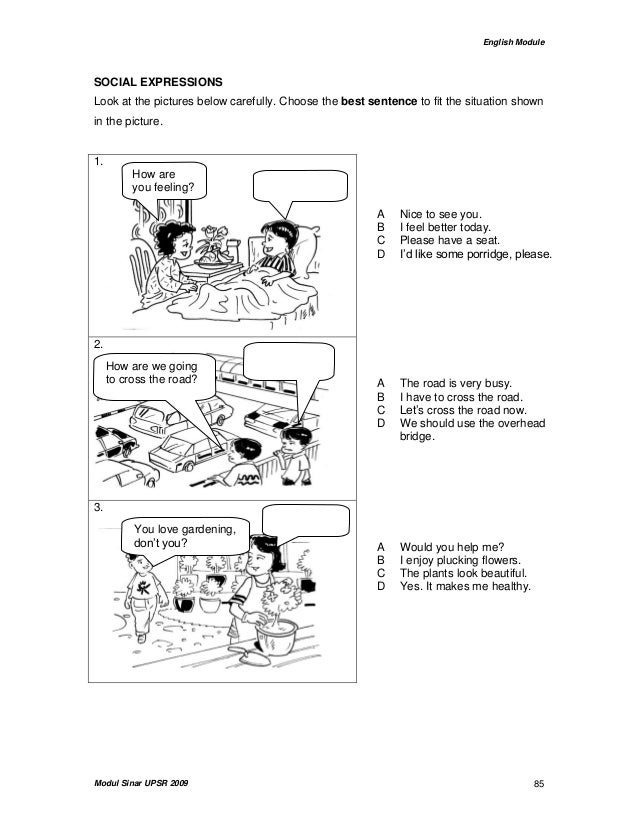 English Module

SOCIAL EXPRESSIONS

Look at the pictures below carefully. Choose the best sentence to fit the situation shown in the picture.

1.

How are you feeling?

A Nice to see you.
B I feel better today.
C Please have a seat.
D I'd like some porridge, please.

2.

How are we going to cross the road?

A The road is very busy.
B I have to cross the road.
C Let's cross the road now.
D We should use the overhead bridge.

3.

You love gardening, don't you?

A Would you help me?
B I enjoy plucking flowers.
C The plants look beautiful.
D Yes. It makes me healthy.

Modul Sinar UPSR 2009

85