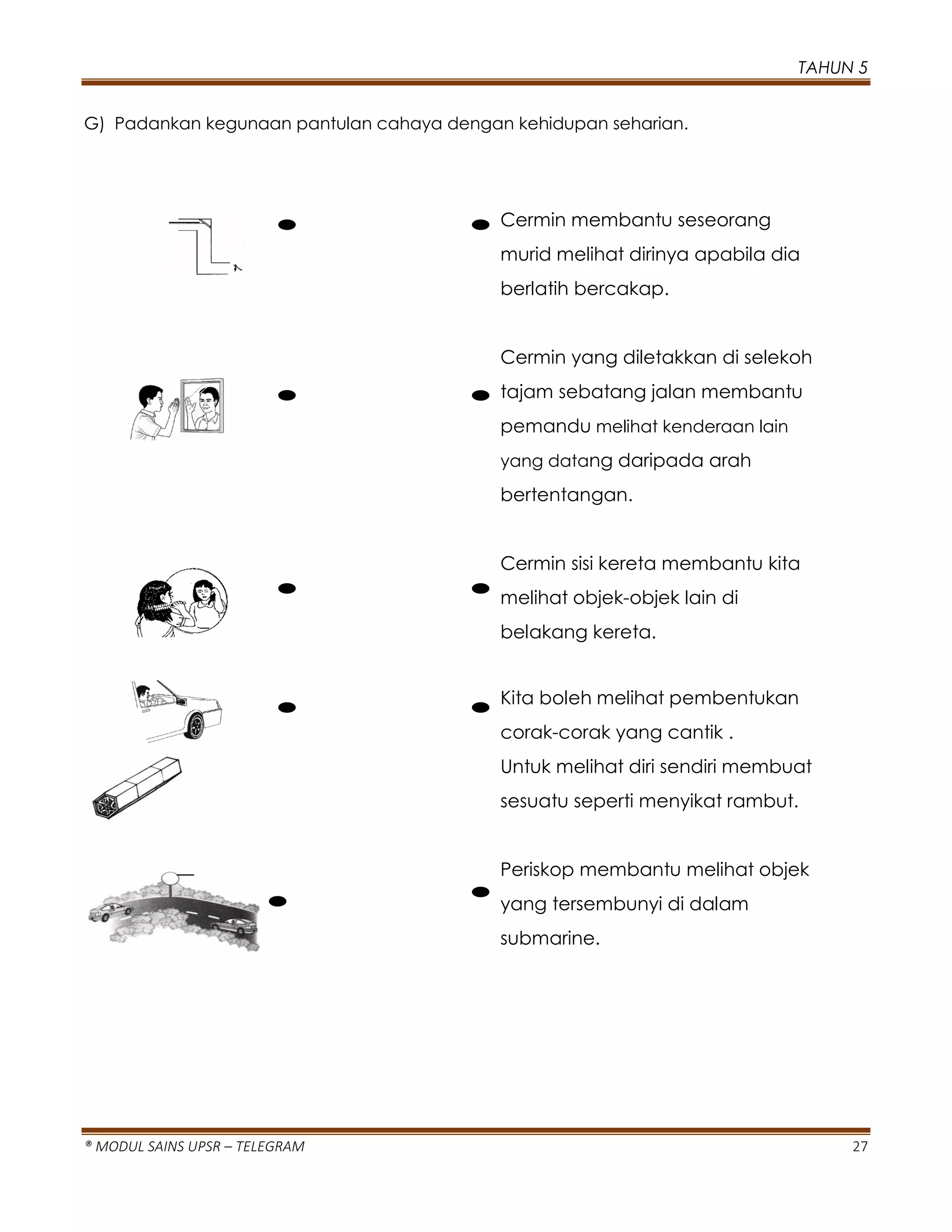 TAHUN 5

G) Padankan kegunaan pantulan cahaya dengan kehidupan seharian.

Cermin membantu seseorang murid melihat dirinya apabila dia berlatih bercakap.

Cermin yang diletakkan di selekoh tajam sebatang jalan membantu pemandu melihat kenderaan lain yang datang daripada arah bertentangan.

Cermin sisi kereta membantu kita melihat objek-objek lain di belakang kereta.

Kita boleh melihat pembentukan corak-corak yang cantik .
Untuk melihat diri sendiri membuat sesuatu seperti menyikat rambut.

Periskop membantu melihat objek yang tersembunyi di dalam submarine.

® MODUL SAINS UPSR – TELEGRAM 27