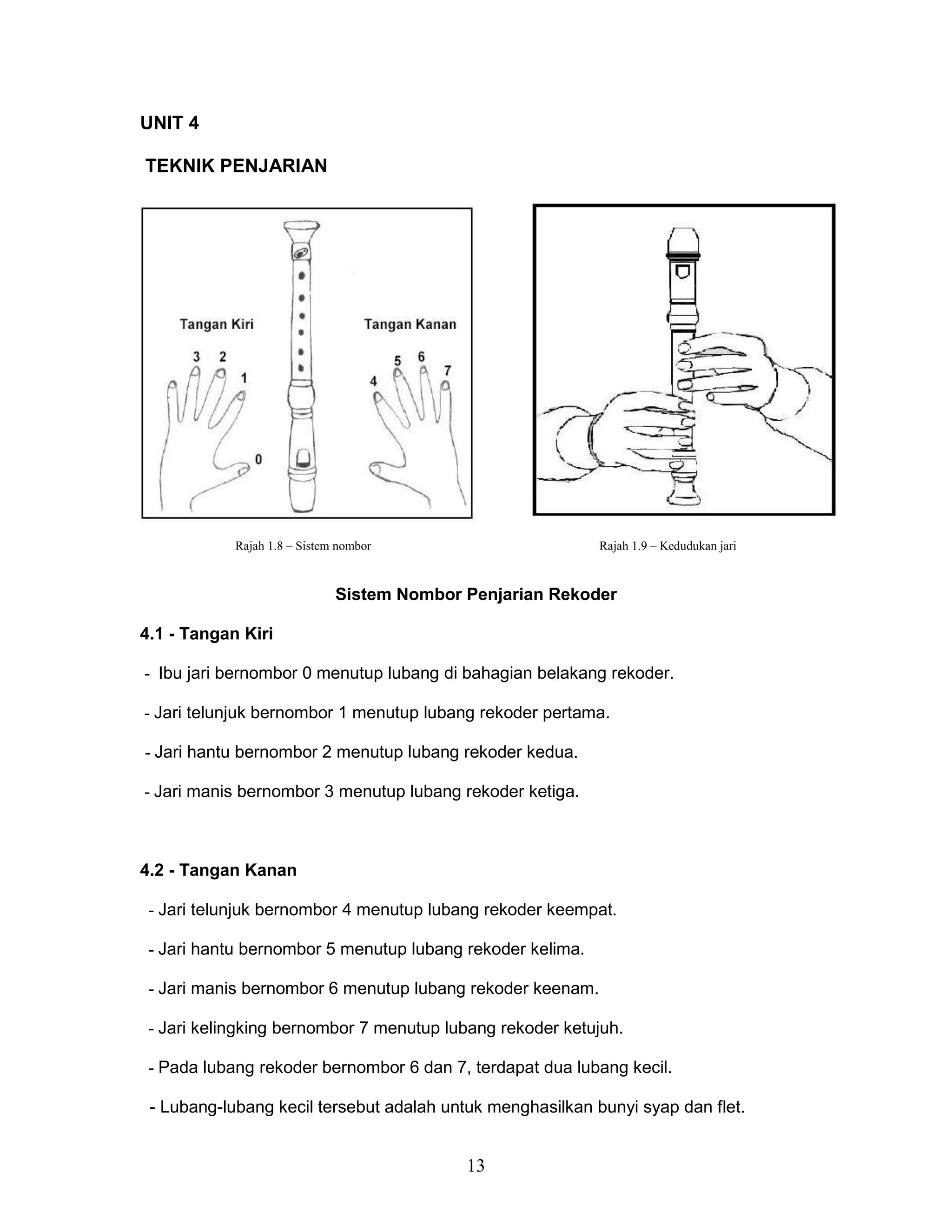 UNIT 4

TEKNIK PENJARIAN

Tangan Kiri

3 2 1

0

Tangan Kanan

4 5 6 7

Rajah 1.8 – Sistem nombor

Rajah 1.9 – Kedudukan jari

Sistem Nombor Penjarian Rekoder

4.1 - Tangan Kiri

- Ibu jari bernombor 0 menutup lubang di bahagian belakang rekoder.

- Jari telunjuk bernombor 1 menutup lubang rekoder pertama.

- Jari hantu bernombor 2 menutup lubang rekoder kedua.

- Jari manis bernombor 3 menutup lubang rekoder ketiga.

4.2 - Tangan Kanan

- Jari telunjuk bernombor 4 menutup lubang rekoder keempat.

- Jari hantu bernombor 5 menutup lubang rekoder kelima.

- Jari manis bernombor 6 menutup lubang rekoder keenam.

- Jari kelingking bernombor 7 menutup lubang rekoder ketujuh.

- Pada lubang rekoder bernombor 6 dan 7, terdapat dua lubang kecil.

- Lubang-lubang kecil tersebut adalah untuk menghasilkan bunyi syap dan flet.

13