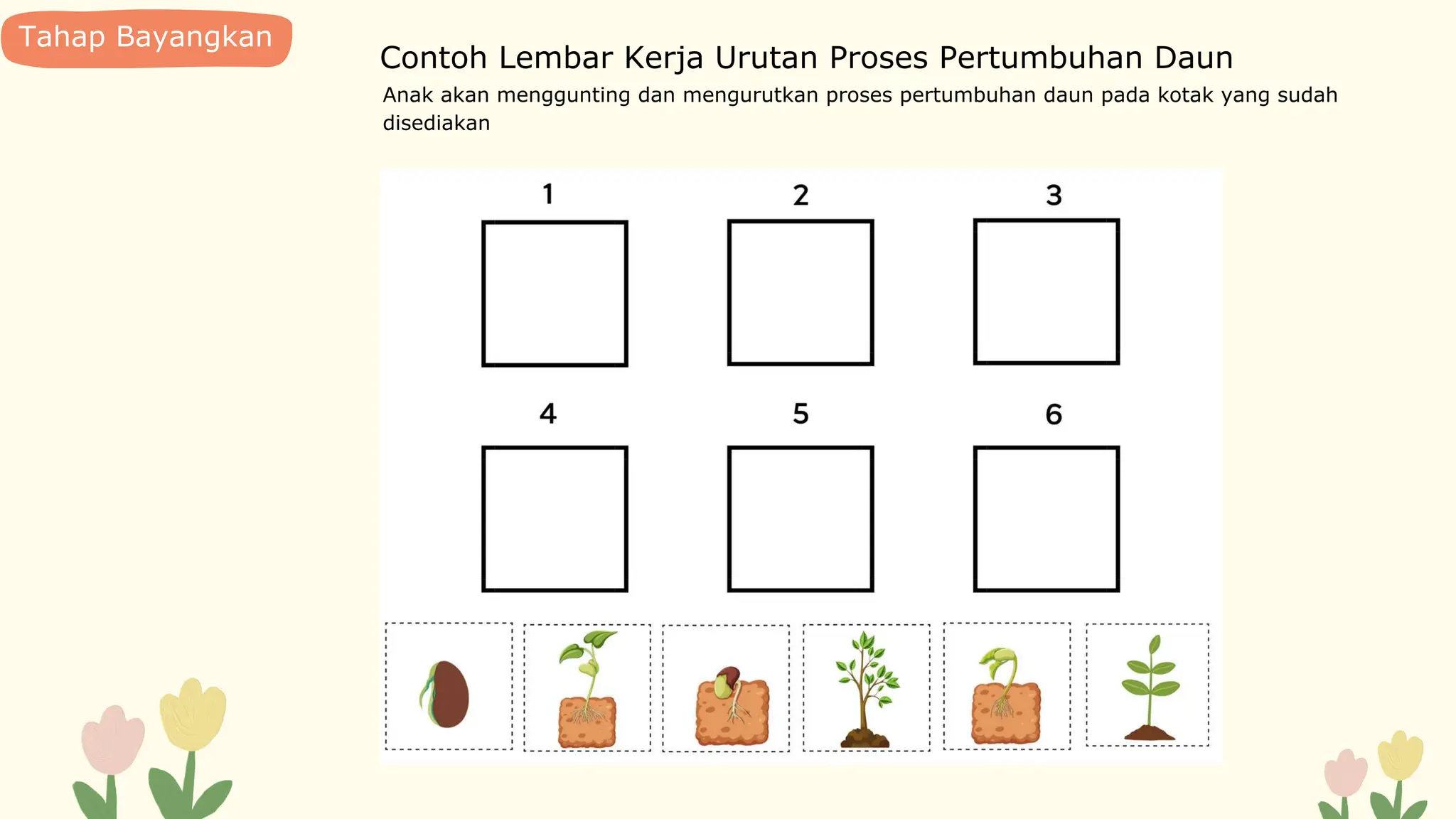 Tahap Bayangkan

Contoh Lembar Kerja Urutan Proses Pertumbuhan Daun

Anak akan menggunting dan mengurutkan proses pertumbuhan daun pada kotak yang sudah disediakan

1 2 3

4 5 6