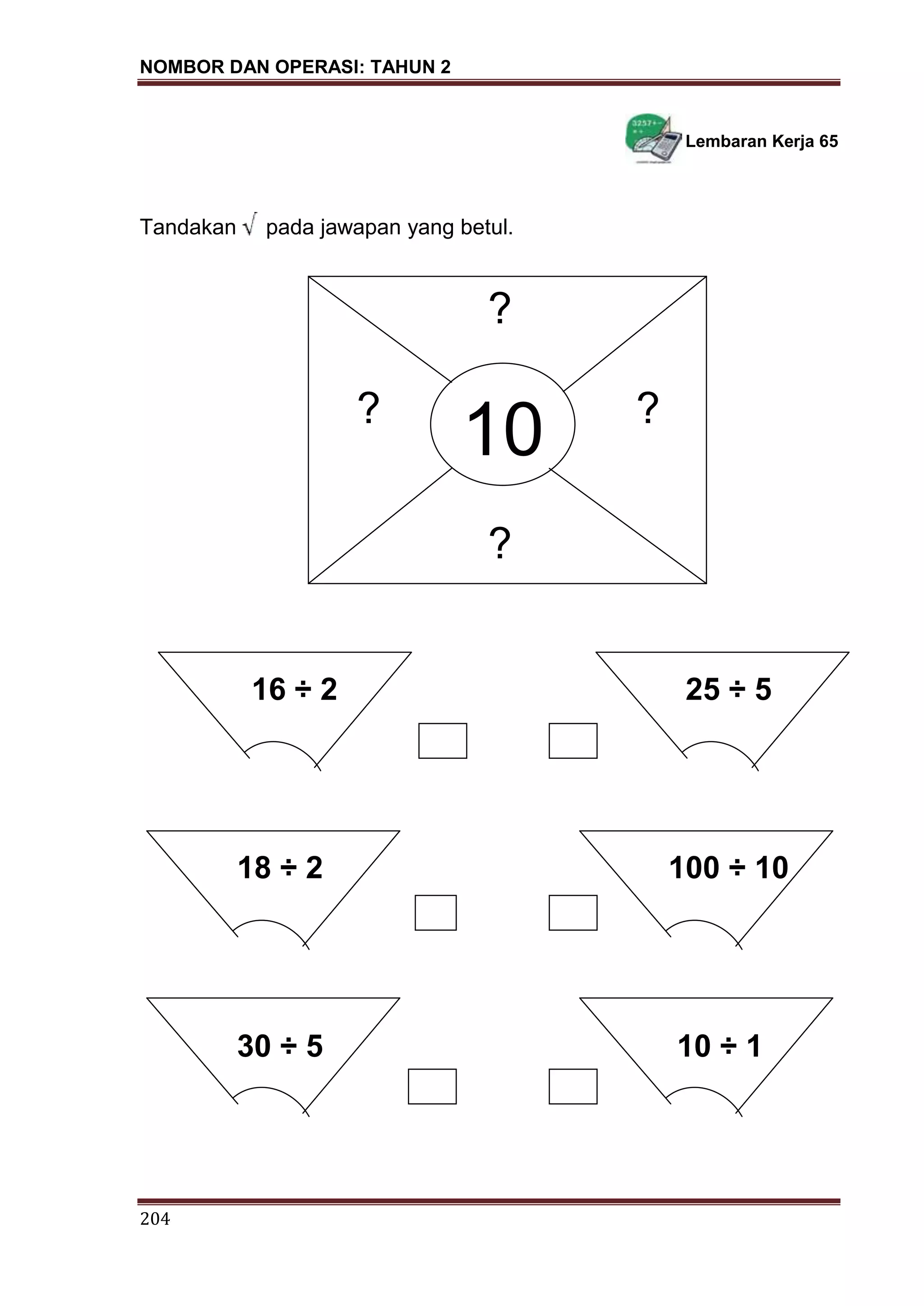 NOMBOR DAN OPERASI: TAHUN 2

Lembaran Kerja 65

Tandakan $\surd$ pada jawapan yang betul.

?

? 10 ?

?

$16 \div 2$

$25 \div 5$

$18 \div 2$

$100 \div 10$

$30 \div 5$

$10 \div 1$

204