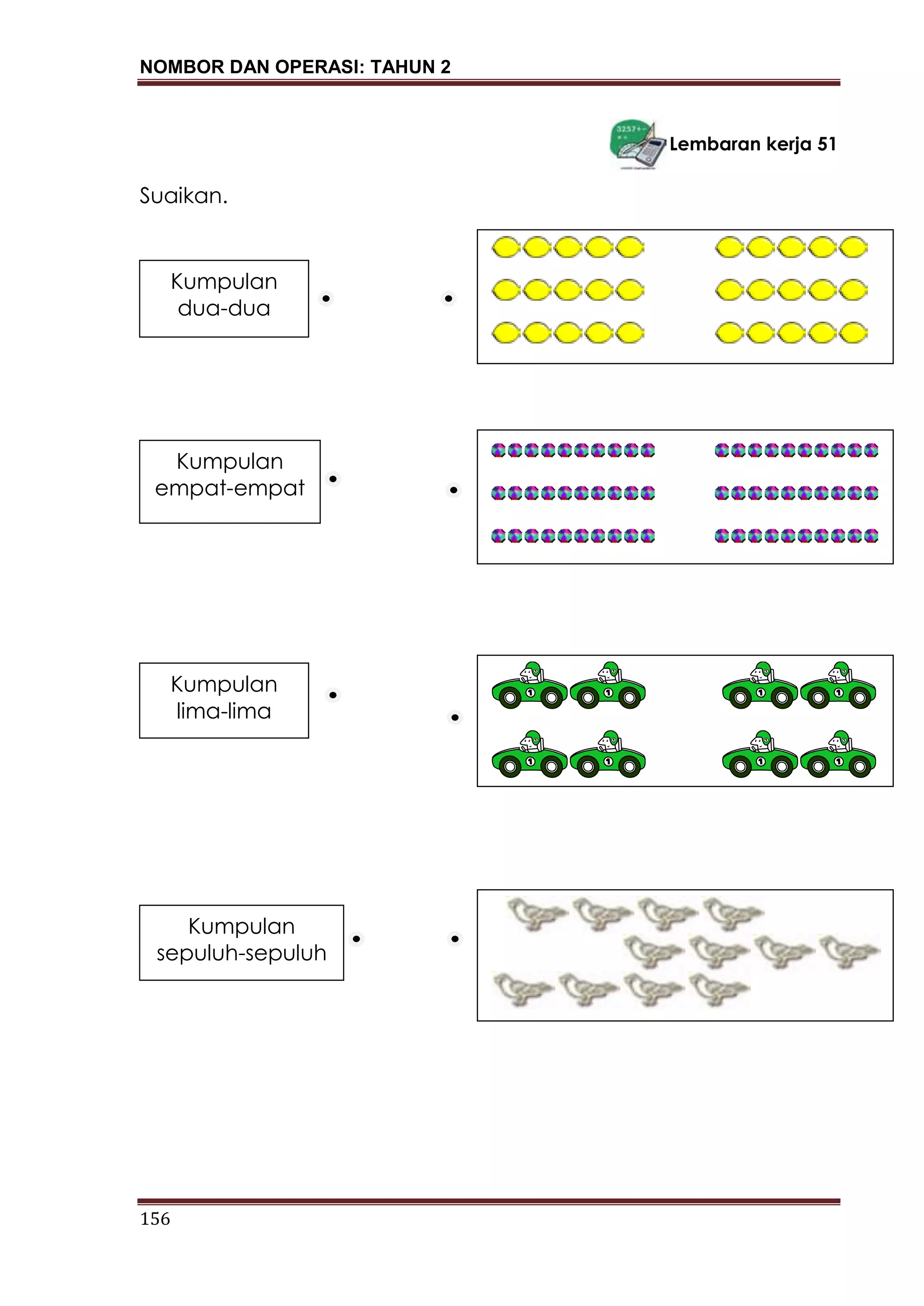 NOMBOR DAN OPERASI: TAHUN 2

Lembaran kerja 51

Suaikan.

Kumpulan dua-dua

Kumpulan empat-empat

Kumpulan lima-lima

Kumpulan sepuluh-sepuluh

156