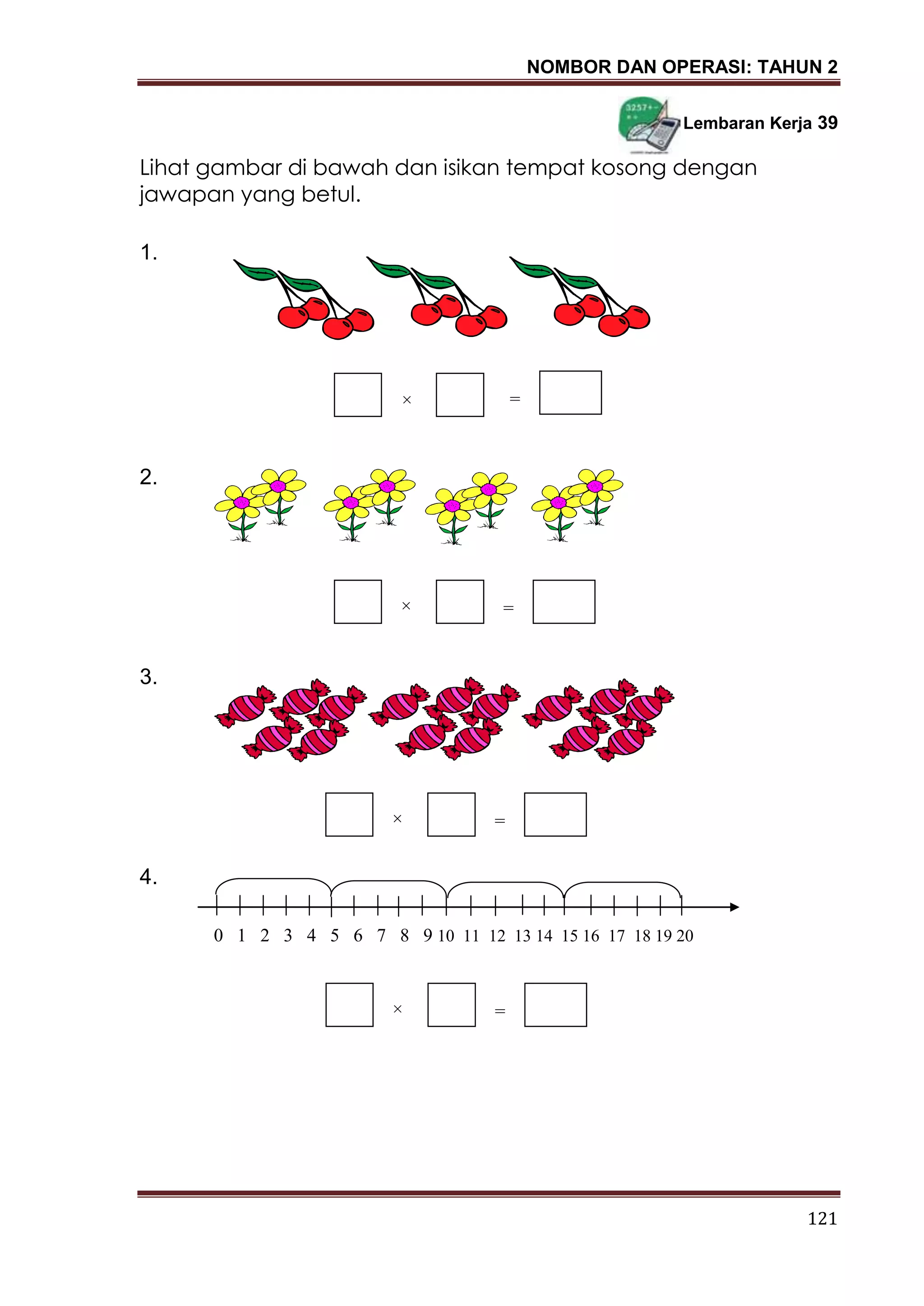 NOMBOR DAN OPERASI: TAHUN 2

Lembaran Kerja 39

Lihat gambar di bawah dan isikan tempat kosong dengan jawapan yang betul.

1.

$\square \times \square = \square$

2.

$\square \times \square = \square$

3.

$\square \times \square = \square$

4.

0 1 2 3 4 5 6 7 8 9 10 11 12 13 14 15 16 17 18 19 20

$\square \times \square = \square$

121