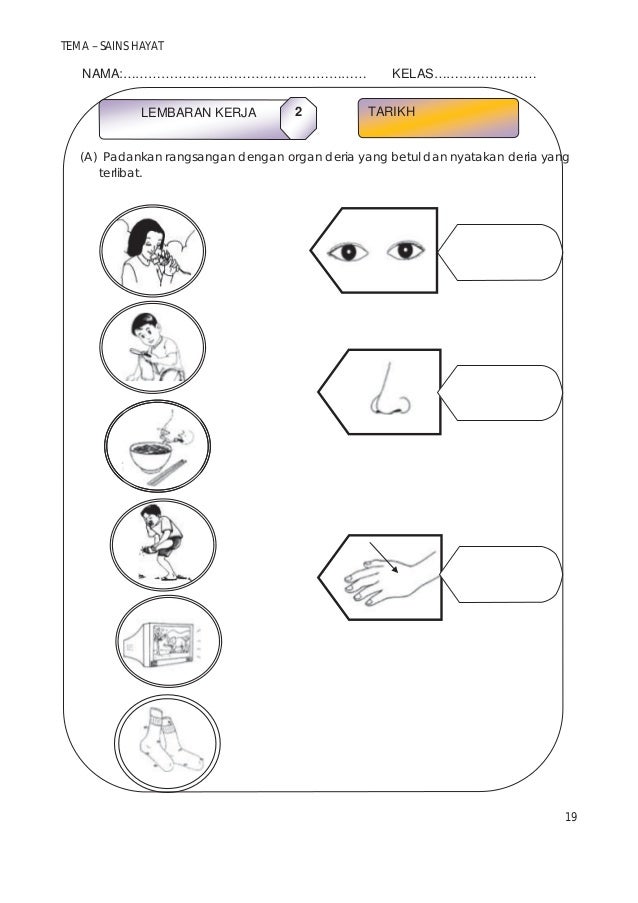 TEMA – SAINS HAYAT

NAMA:………………………………………………… KELAS……………………

LEMBARAN KERJA 2

TARIKH

(A) Padankan rangsangan dengan organ deria yang betul dan nyatakan deria yang terlibat.

19