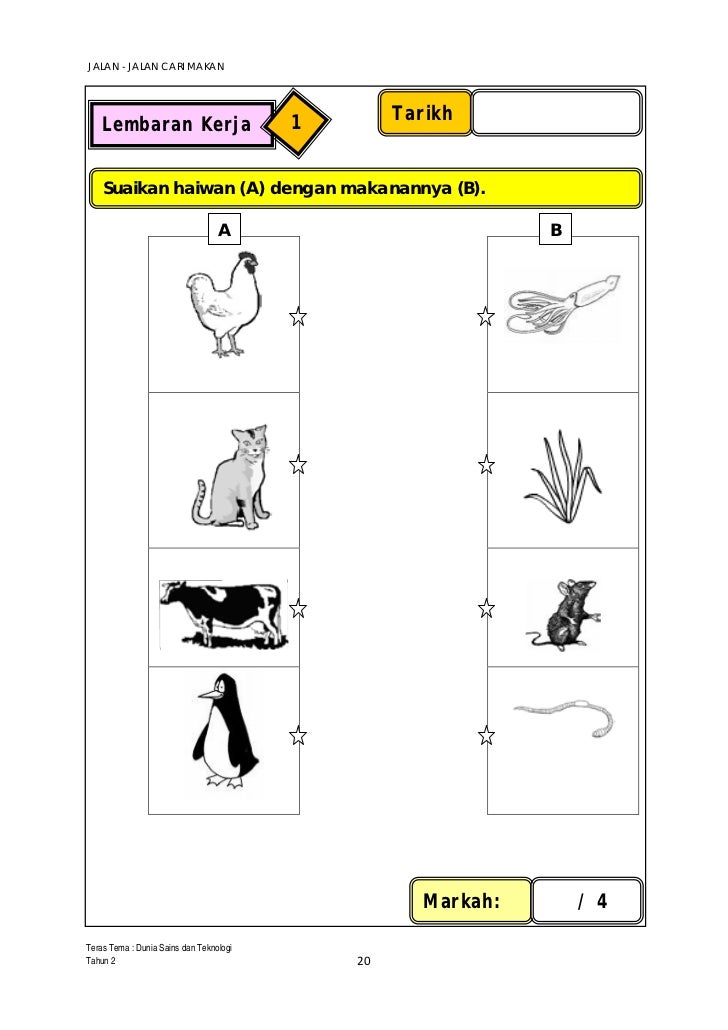 JALAN - JALAN CARI MAKAN

Lembaran Kerja 1

Tarikh

Suaikan haiwan (A) dengan makanannya (B).

A

B

Markah: / 4

Teras Tema : Dunia Sains dan Teknologi
Tahun 2

20