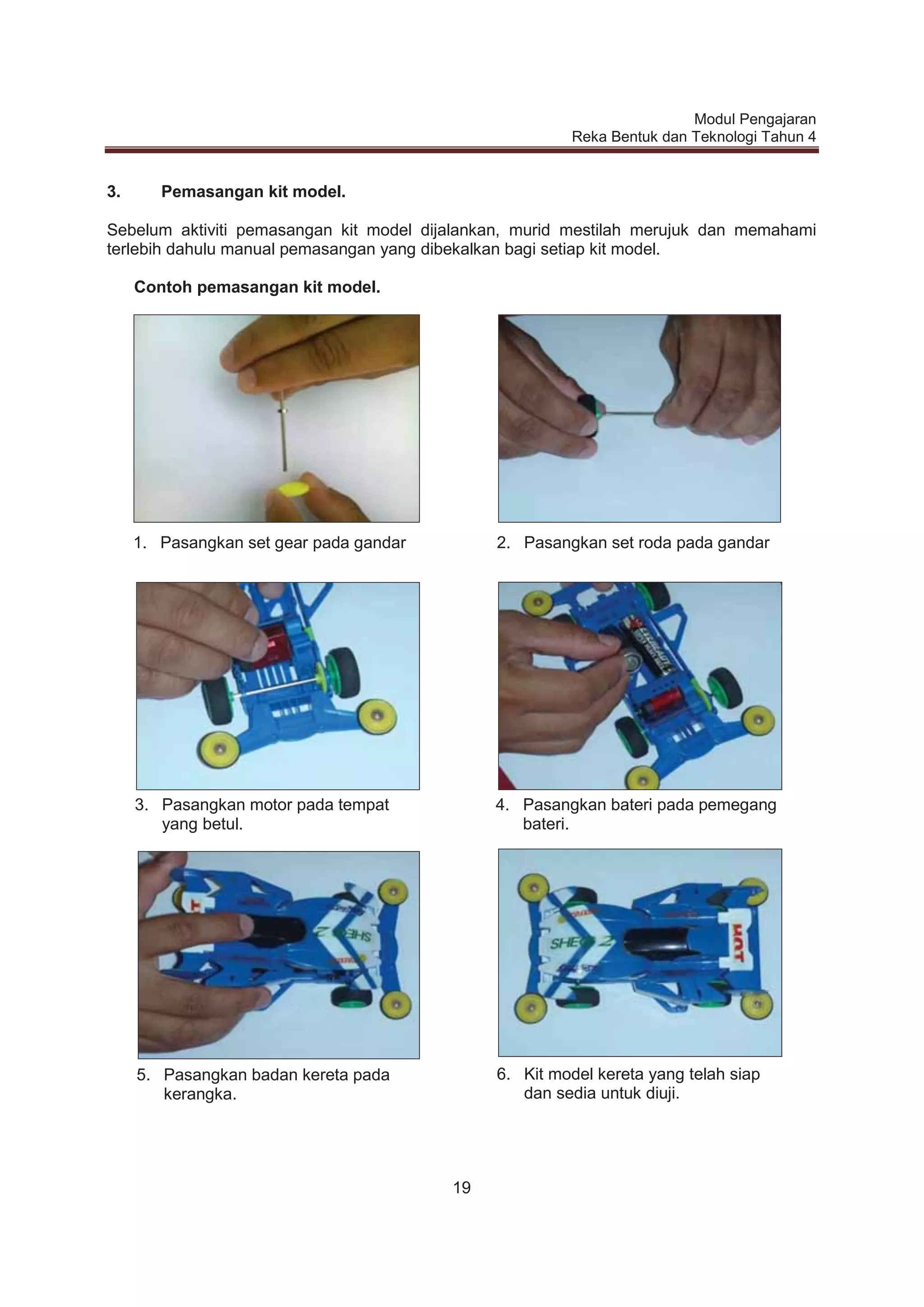 Modul Pengajaran
Reka Bentuk dan Teknologi Tahun 4

3. Pemasangan kit model.

Sebelum aktiviti pemasangan kit model dijalankan, murid mestilah merujuk dan memahami terlebih dahulu manual pemasangan yang dibekalkan bagi setiap kit model.

Contoh pemasangan kit model.

1. Pasangkan set gear pada gandar

2. Pasangkan set roda pada gandar

3. Pasangkan motor pada tempat yang betul.

4. Pasangkan bateri pada pemegang bateri.

5. Pasangkan badan kereta pada kerangka.

6. Kit model kereta yang telah siap dan sedia untuk diuji.

19