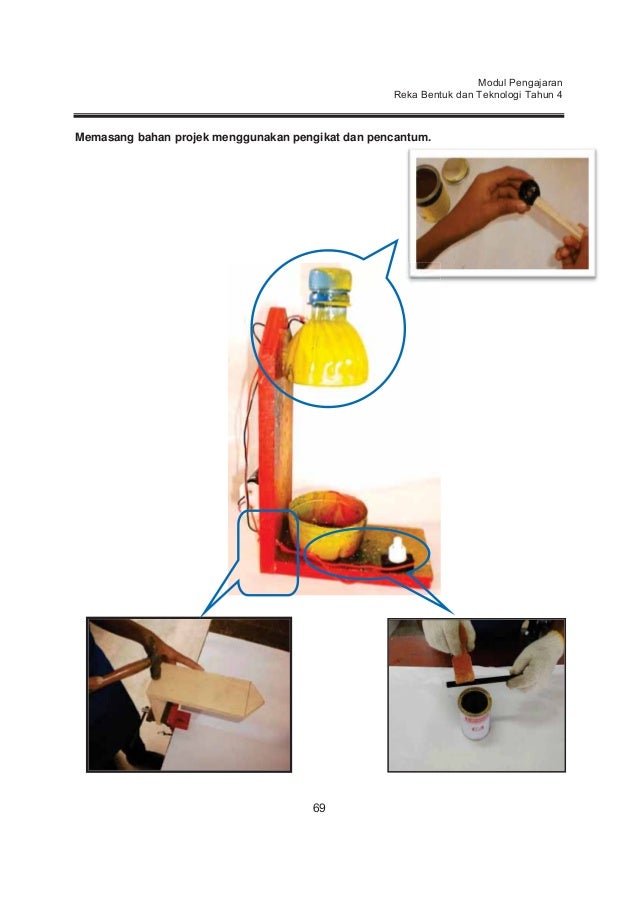 Modul Pengajaran
Reka Bentuk dan Teknologi Tahun 4

Memasang bahan projek menggunakan pengikat dan pencantum.

69