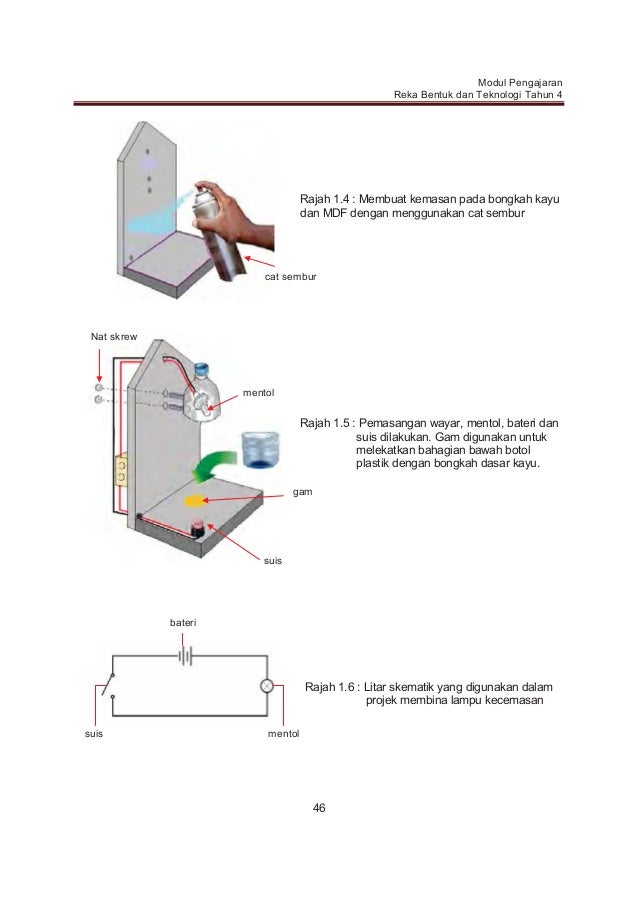 Modul Pengajaran
Reka Bentuk dan Teknologi Tahun 4

Rajah 1.4 : Membuat kemasan pada bongkah kayu dan MDF dengan menggunakan cat sembur

cat sembur

Nat skrew

mentol

Rajah 1.5 : Pemasangan wayar, mentol, bateri dan suis dilakukan. Gam digunakan untuk melekatkan bahagian bawah botol plastik dengan bongkah dasar kayu.

gam

suis

bateri

Rajah 1.6 : Litar skematik yang digunakan dalam projek membina lampu kecemasan

suis

mentol

46