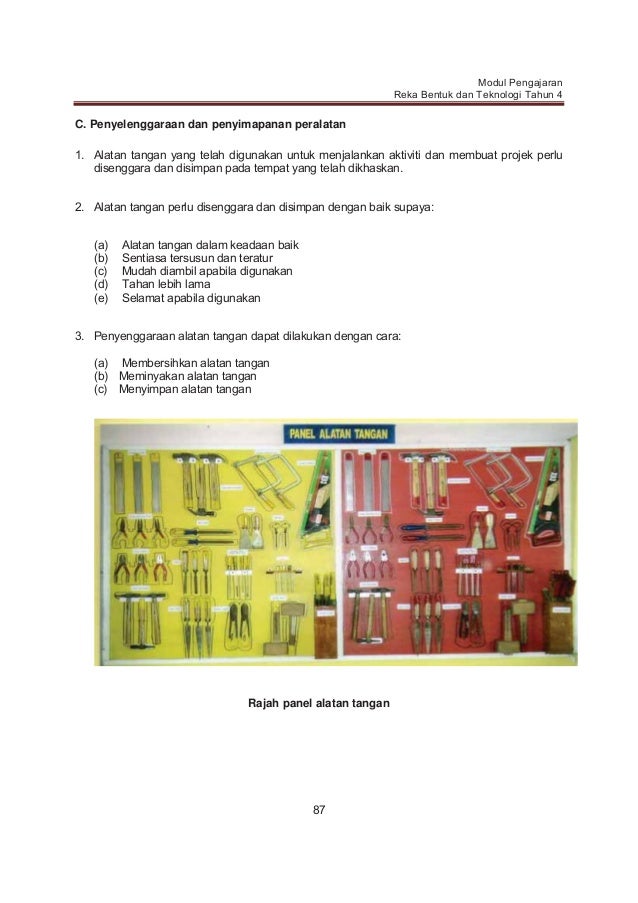 Modul Pengajaran
Reka Bentuk dan Teknologi Tahun 4

C. Penyelenggaraan dan penyimapanan peralatan

1. Alatan tangan yang telah digunakan untuk menjalankan aktiviti dan membuat projek perlu disenggara dan disimpan pada tempat yang telah dikhaskan.

2. Alatan tangan perlu disenggara dan disimpan dengan baik supaya:

(a) Alatan tangan dalam keadaan baik
(b) Sentiasa tersusun dan teratur
(c) Mudah diambil apabila digunakan
(d) Tahan lebih lama
(e) Selamat apabila digunakan

3. Penyenggaraan alatan tangan dapat dilakukan dengan cara:

(a) Membersihkan alatan tangan
(b) Meminyakan alatan tangan
(c) Menyimpan alatan tangan

PANEL ALATAN TANGAN

Rajah panel alatan tangan

87