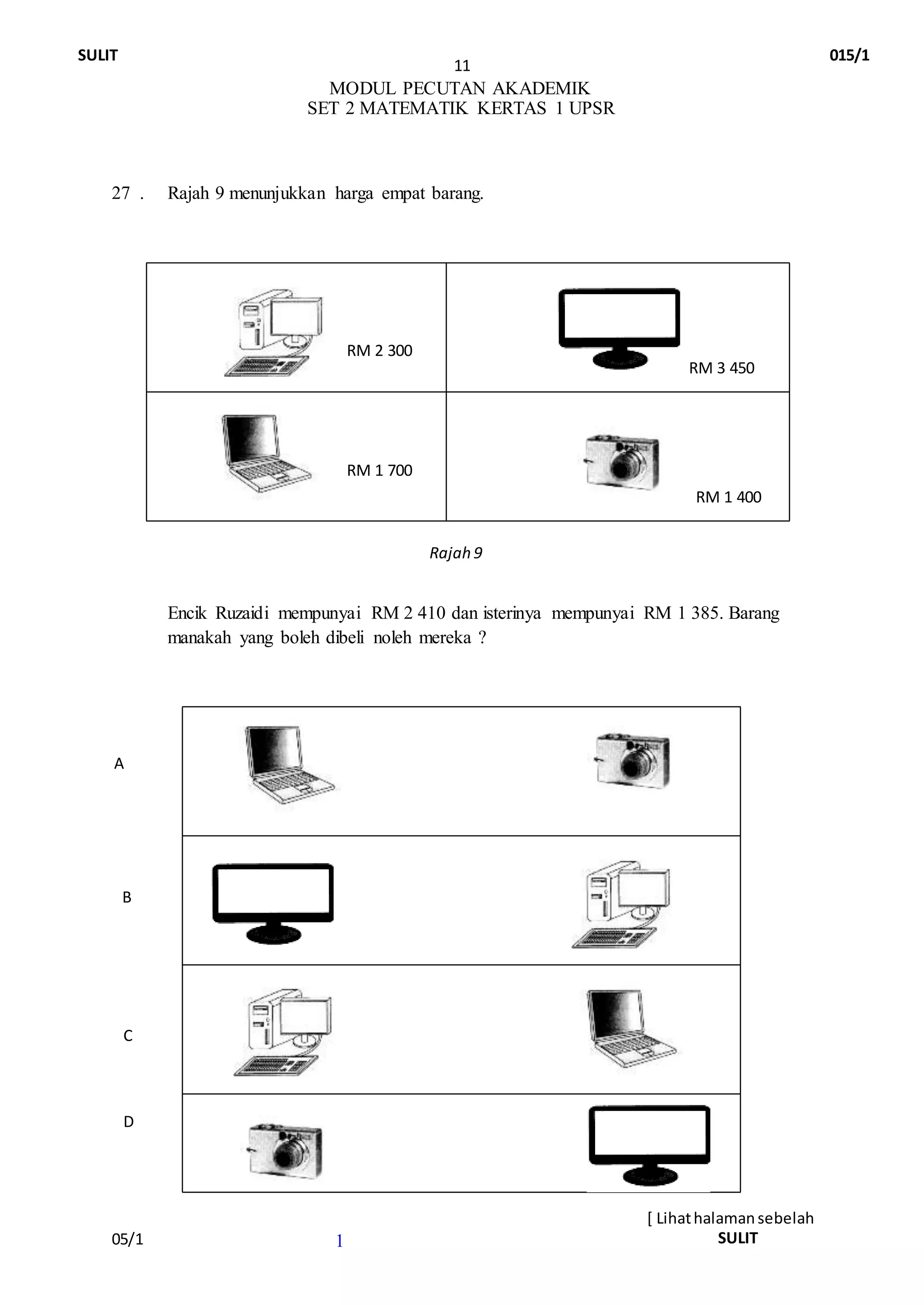 SULIT 11 015/1

MODUL PECUTAN AKADEMIK
SET 2 MATEMATIK KERTAS 1 UPSR

27 . Rajah 9 menunjukkan harga empat barang.

| RM 2 300 | RM 3 450 |
|---|---|
| RM 1 700 | RM 1 400 |

Rajah 9

Encik Ruzaidi mempunyai RM 2 410 dan isterinya mempunyai RM 1 385. Barang manakah yang boleh dibeli noleh mereka ?

A

B

C

D

[ Lihat halaman sebelah

05/1 1 SULIT