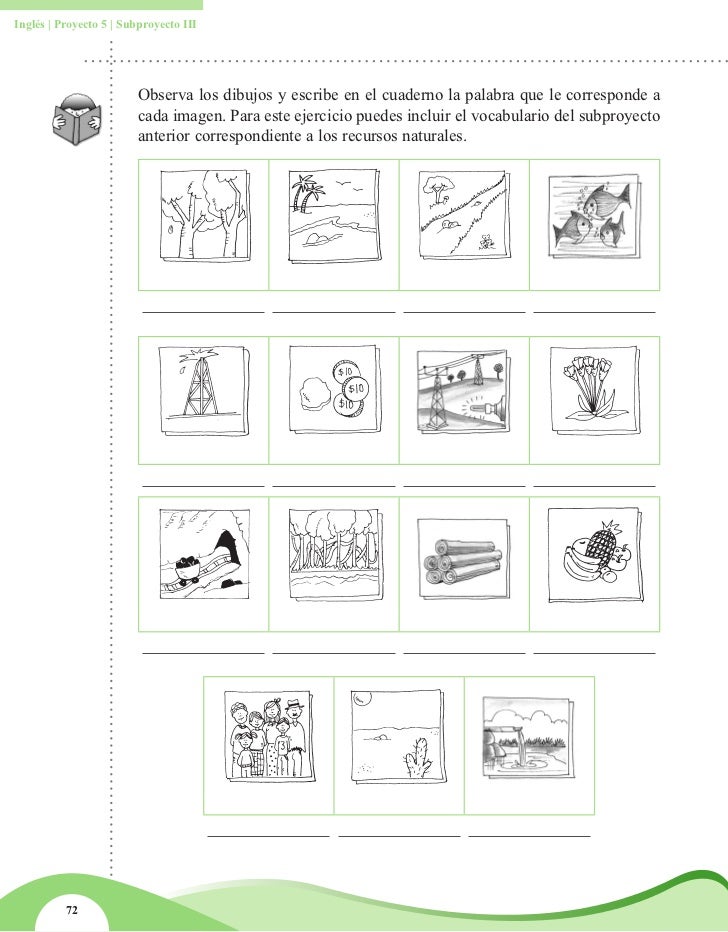 Inglés | Proyecto 5 | Subproyecto III

Observa los dibujos y escribe en el cuaderno la palabra que le corresponde a cada imagen. Para este ejercicio puedes incluir el vocabulario del subproyecto anterior correspondiente a los recursos naturales.

$10
$10
$10

3

72