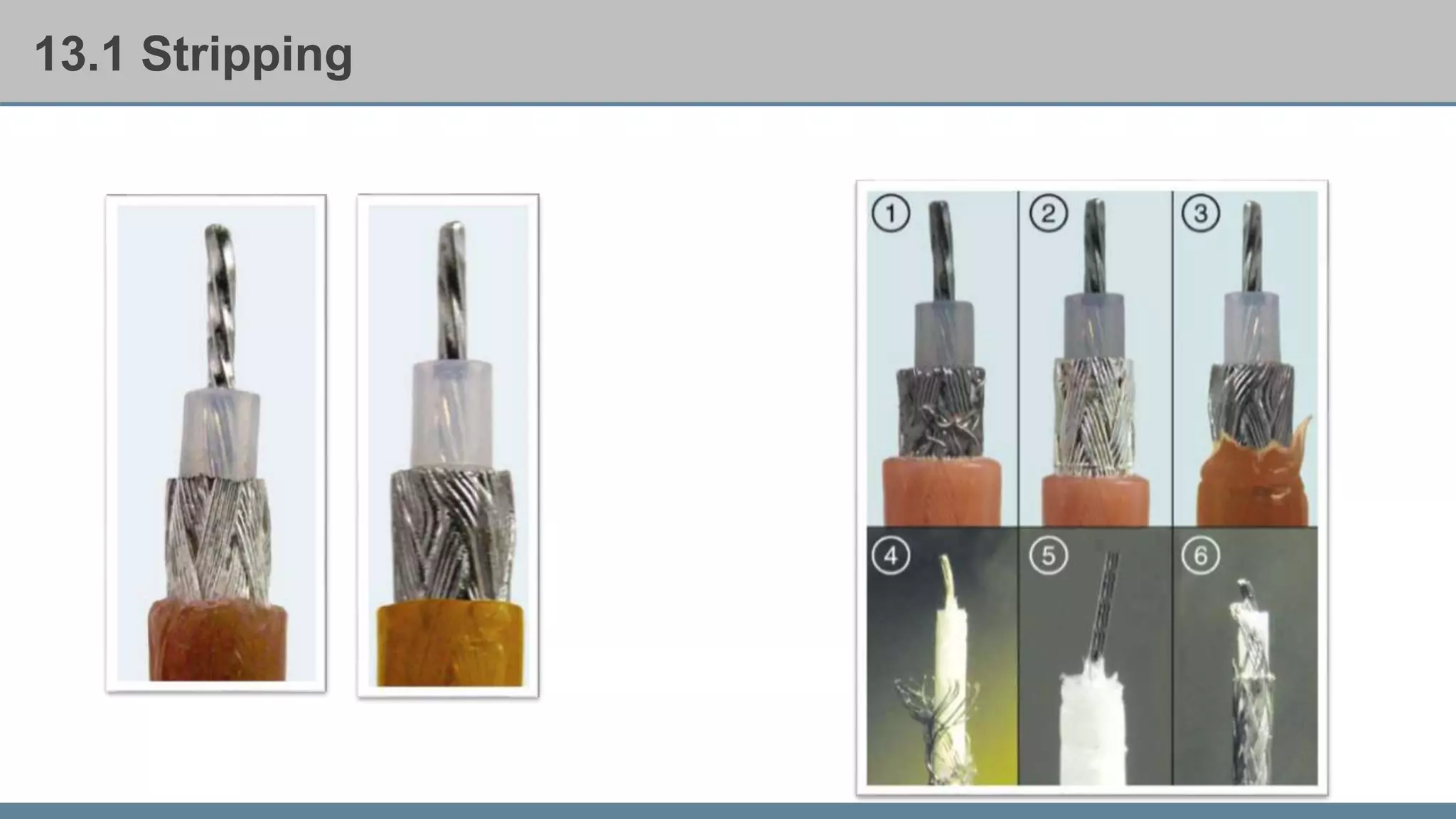 13.1 Stripping

1 2 3

4 5 6