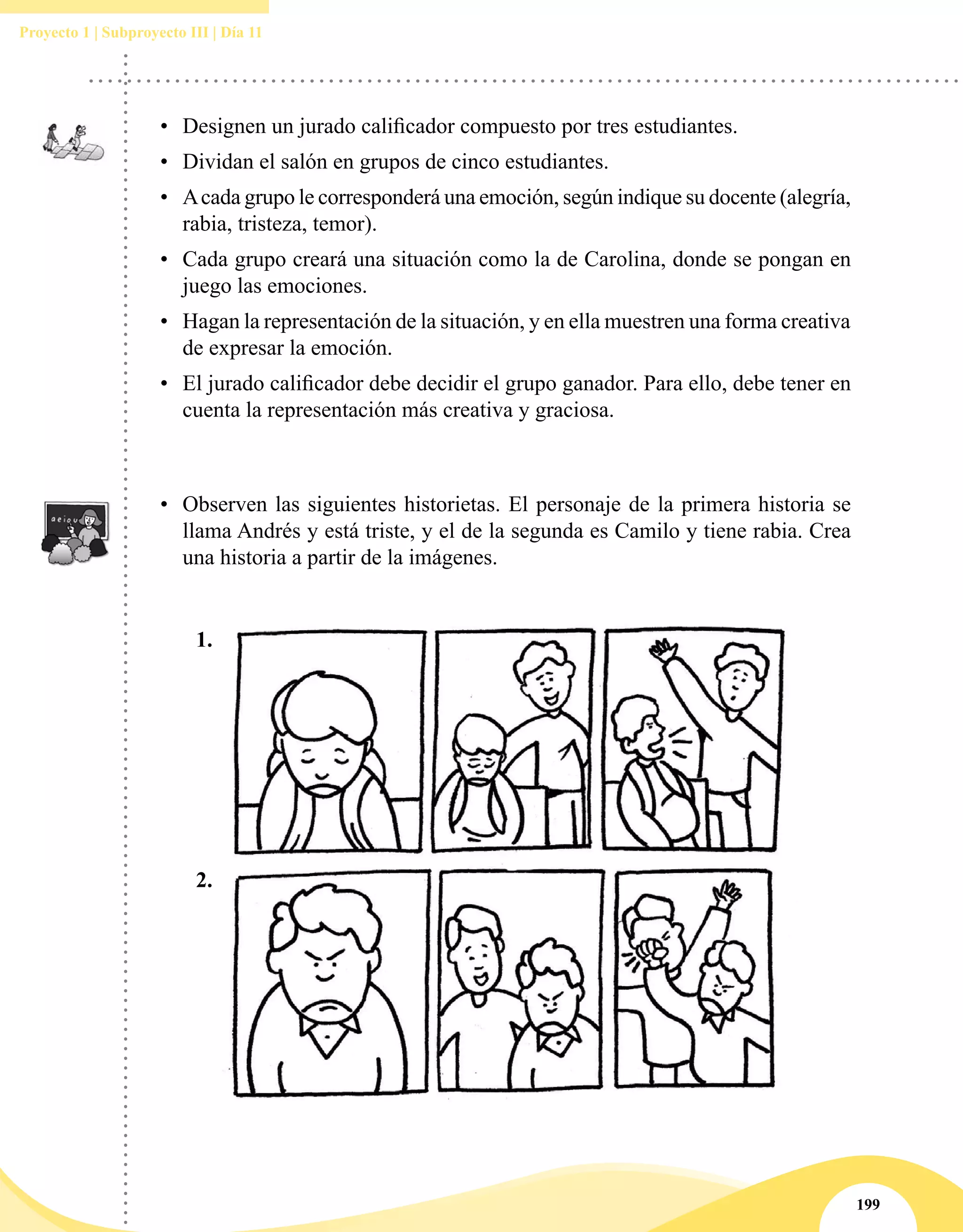 Proyecto 1 | Subproyecto III | Día 11

• Designen un jurado calificador compuesto por tres estudiantes.
• Dividan el salón en grupos de cinco estudiantes.
• A cada grupo le corresponderá una emoción, según indique su docente (alegría, rabia, tristeza, temor).
• Cada grupo creará una situación como la de Carolina, donde se pongan en juego las emociones.
• Hagan la representación de la situación, y en ella muestren una forma creativa de expresar la emoción.
• El jurado calificador debe decidir el grupo ganador. Para ello, debe tener en cuenta la representación más creativa y graciosa.

a e i o u

• Observen las siguientes historietas. El personaje de la primera historia se llama Andrés y está triste, y el de la segunda es Camilo y tiene rabia. Crea una historia a partir de la imágenes.

1.

2.

199