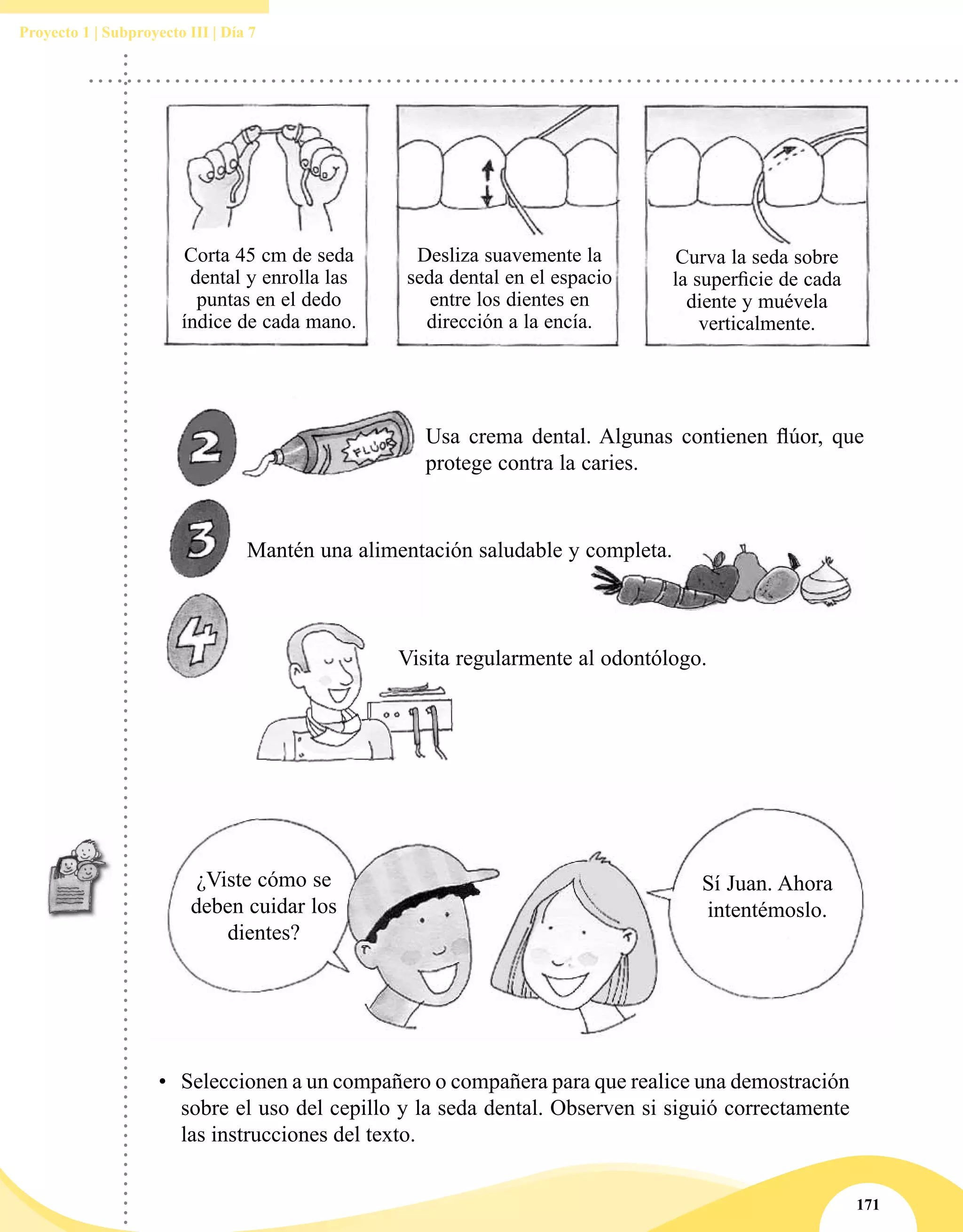 Proyecto 1 | Subproyecto III | Día 7

Corta 45 cm de seda dental y enrolla las puntas en el dedo índice de cada mano.

Desliza suavemente la seda dental en el espacio entre los dientes en dirección a la encía.

Curva la seda sobre la superficie de cada diente y muévela verticalmente.

2

FLÚOR

Usa crema dental. Algunas contienen flúor, que protege contra la caries.

3

Mantén una alimentación saludable y completa.

4

Visita regularmente al odontólogo.

¿Viste cómo se deben cuidar los dientes?

Sí Juan. Ahora intentémoslo.

• Seleccionen a un compañero o compañera para que realice una demostración sobre el uso del cepillo y la seda dental. Observen si siguió correctamente las instrucciones del texto.

171