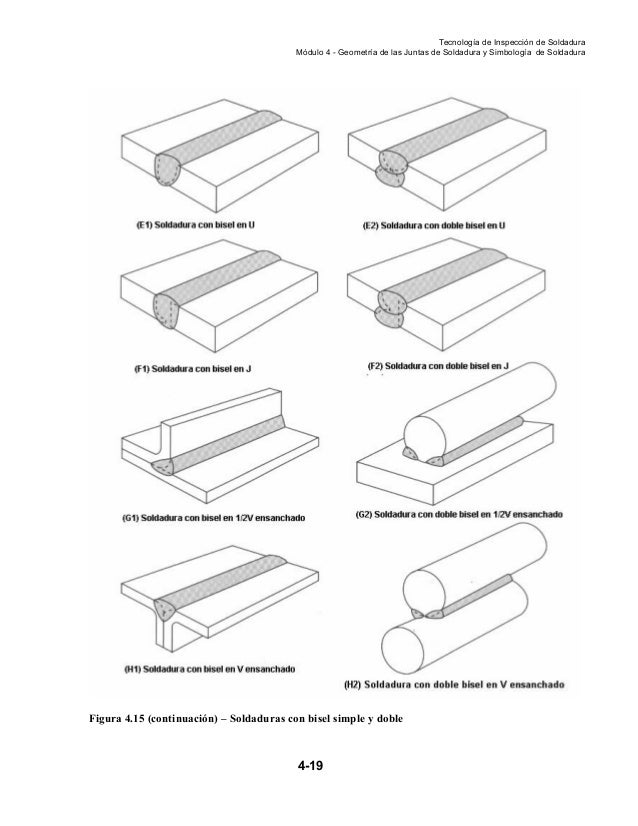 Tecnología de Inspección de Soldadura
Módulo 4 - Geometría de las Juntas de Soldadura y Simbología de Soldadura

(E1) Soldadura con bisel en U

(E2) Soldadura con doble bisel en U

(F1) Soldadura con bisel en J

(F2) Soldadura con doble bisel en J

(G1) Soldadura con bisel en 1/2V ensanchado

(G2) Soldadura con doble bisel en 1/2V ensanchado

(H1) Soldadura con bisel en V ensanchado

(H2) Soldadura con doble bisel en V ensanchado

Figura 4.15 (continuación) – Soldaduras con bisel simple y doble

4-19