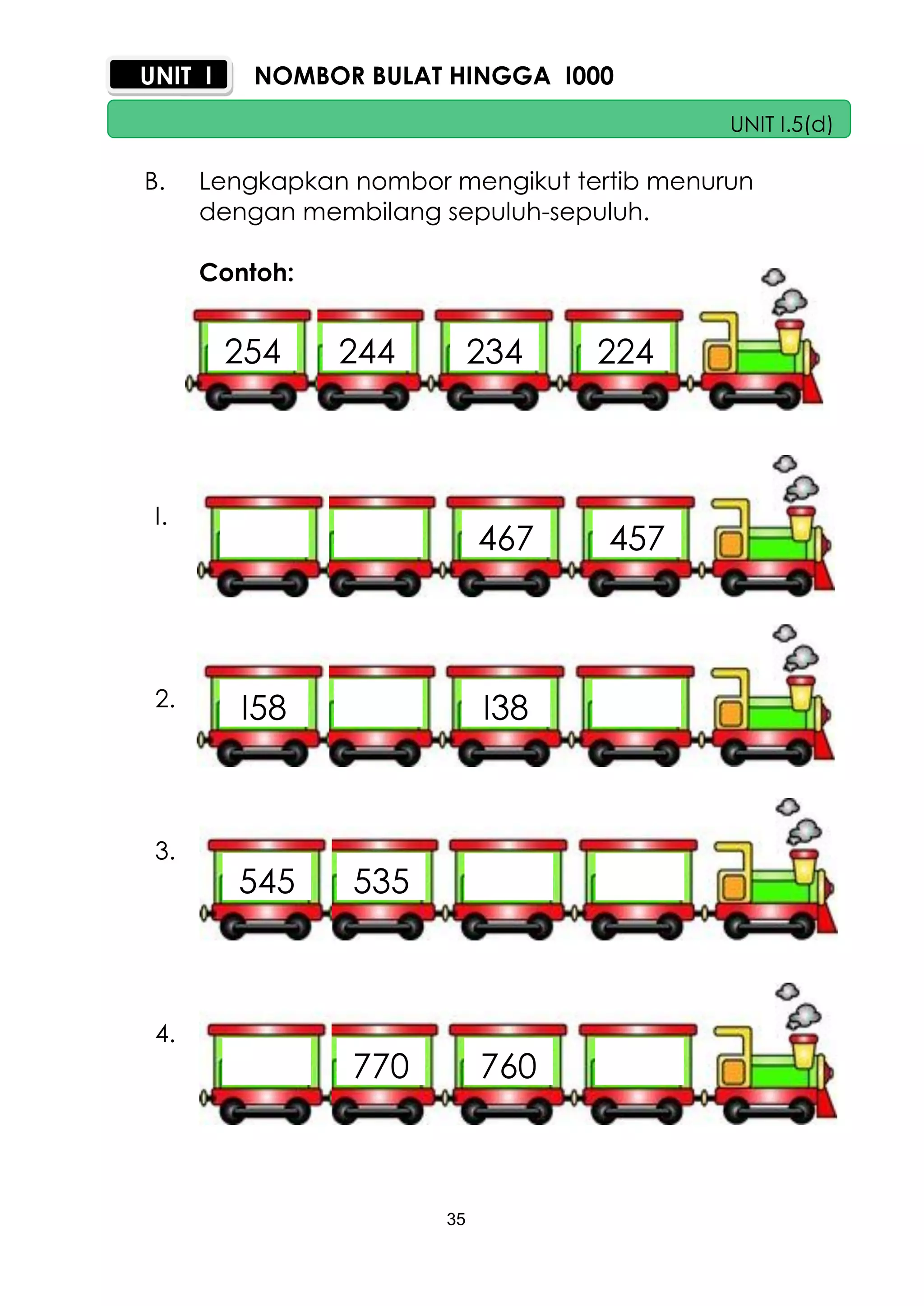 UNIT 1 NOMBOR BULAT HINGGA 1000

UNIT 1.5(d)

B. Lengkapkan nombor mengikut tertib menurun dengan membilang sepuluh-sepuluh.

Contoh:

254 244 234 224

1. 467 457

2. 158 138

3. 545 535

4. 770 760

35