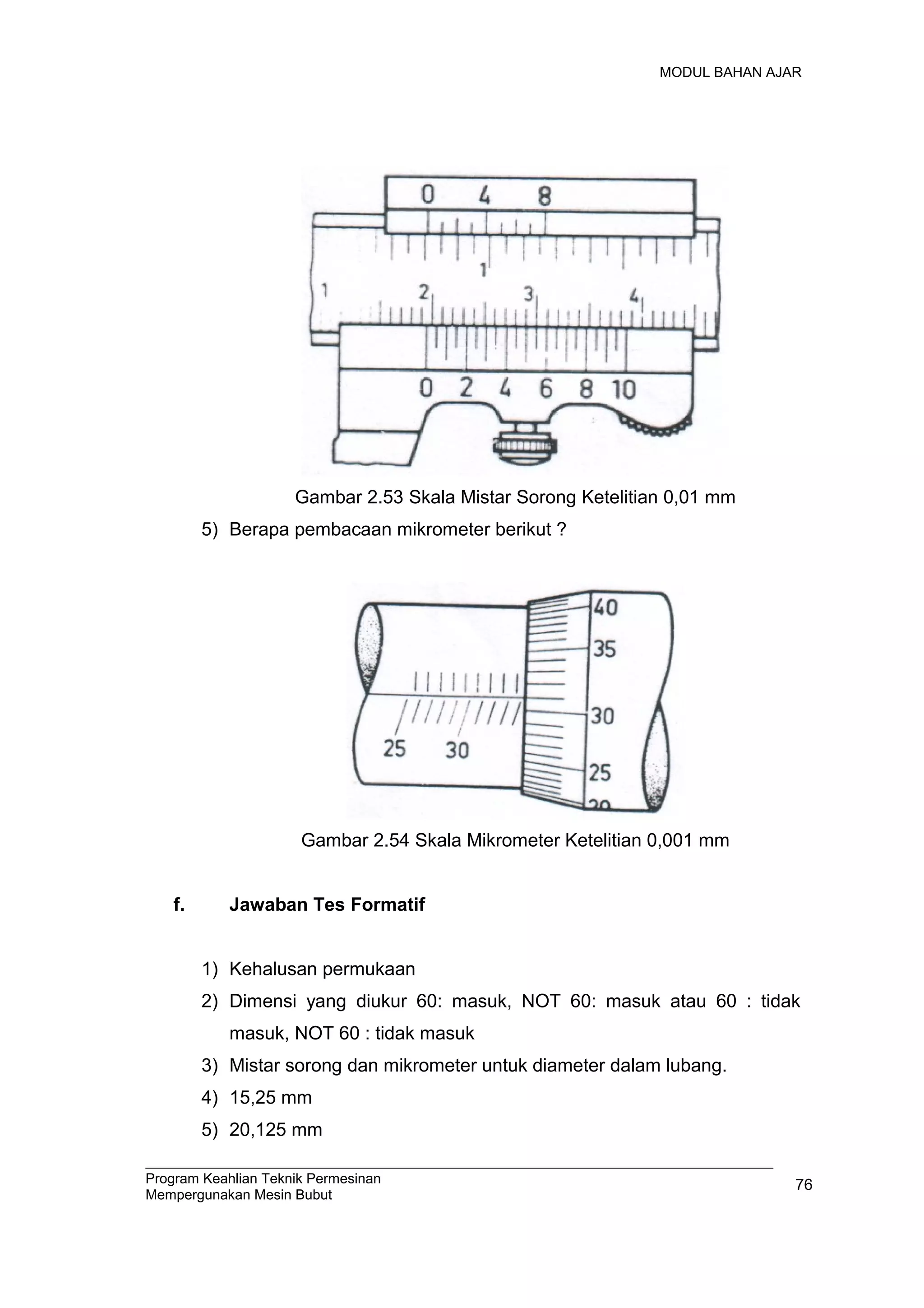 MODUL BAHAN AJAR

0 4 8

1

1 2 3 4

0 2 4 6 8 10

Gambar 2.53 Skala Mistar Sorong Ketelitian 0,01 mm

5) Berapa pembacaan mikrometer berikut ?

40
35
30
25
20

25 30

Gambar 2.54 Skala Mikrometer Ketelitian 0,001 mm

f. Jawaban Tes Formatif

1) Kehalusan permukaan
2) Dimensi yang diukur 60: masuk, NOT 60: masuk atau 60 : tidak masuk, NOT 60 : tidak masuk
3) Mistar sorong dan mikrometer untuk diameter dalam lubang.
4) 15,25 mm
5) 20,125 mm

Program Keahlian Teknik Permesinan
Mempergunakan Mesin Bubut

76