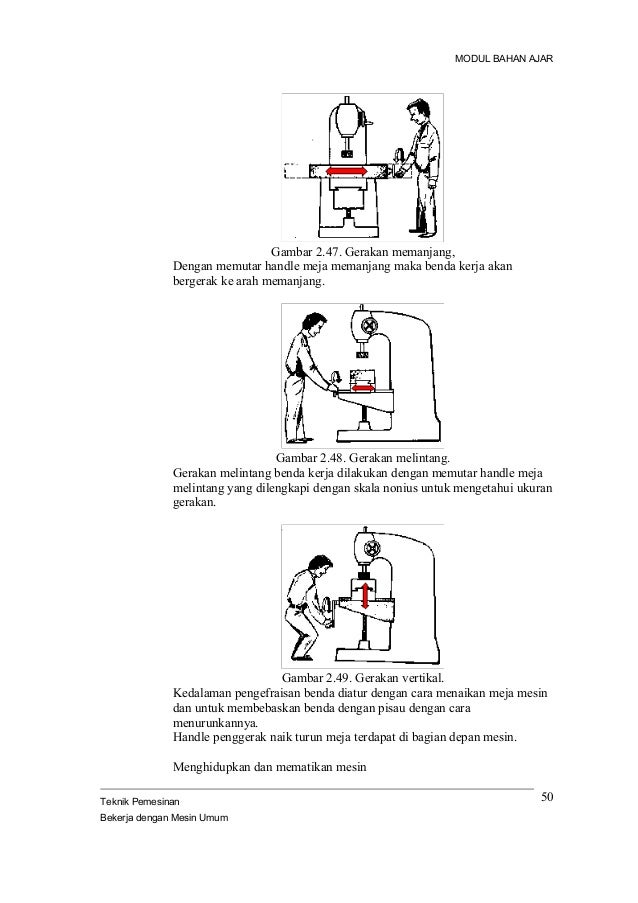 MODUL BAHAN AJAR

Gambar 2.47. Gerakan memanjang,
Dengan memutar handle meja memanjang maka benda kerja akan bergerak ke arah memanjang.

Gambar 2.48. Gerakan melintang.
Gerakan melintang benda kerja dilakukan dengan memutar handle meja melintang yang dilengkapi dengan skala nonius untuk mengetahui ukuran gerakan.

Gambar 2.49. Gerakan vertikal.
Kedalaman pengefraisan benda diatur dengan cara menaikan meja mesin dan untuk membebaskan benda dengan pisau dengan cara menurunkannya.
Handle penggerak naik turun meja terdapat di bagian depan mesin.

Menghidupkan dan mematikan mesin

Teknik Pemesinan
Bekerja dengan Mesin Umum

50