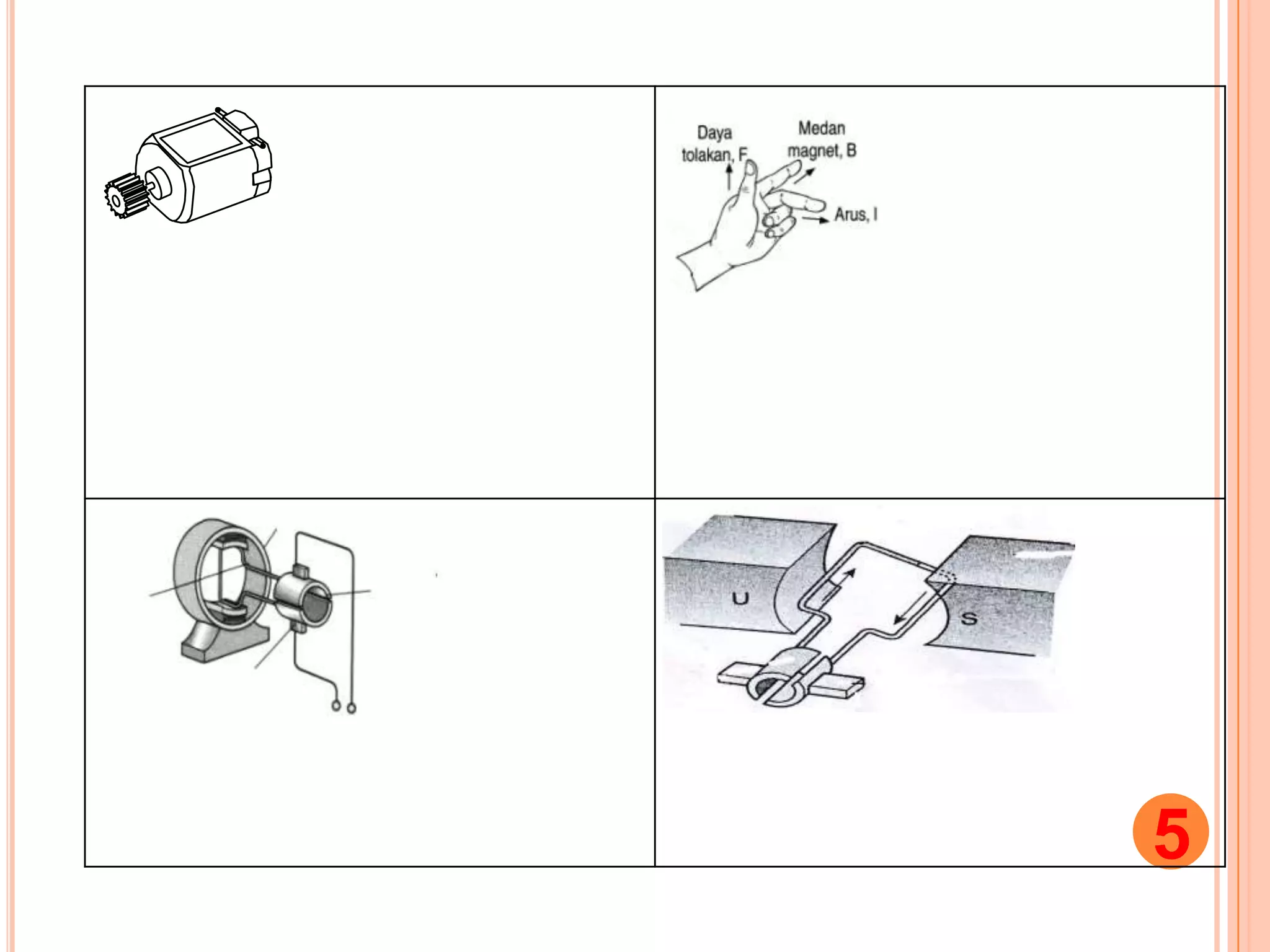 Daya tolakan, F

Medan magnet, B

Arus, I

U

S

5