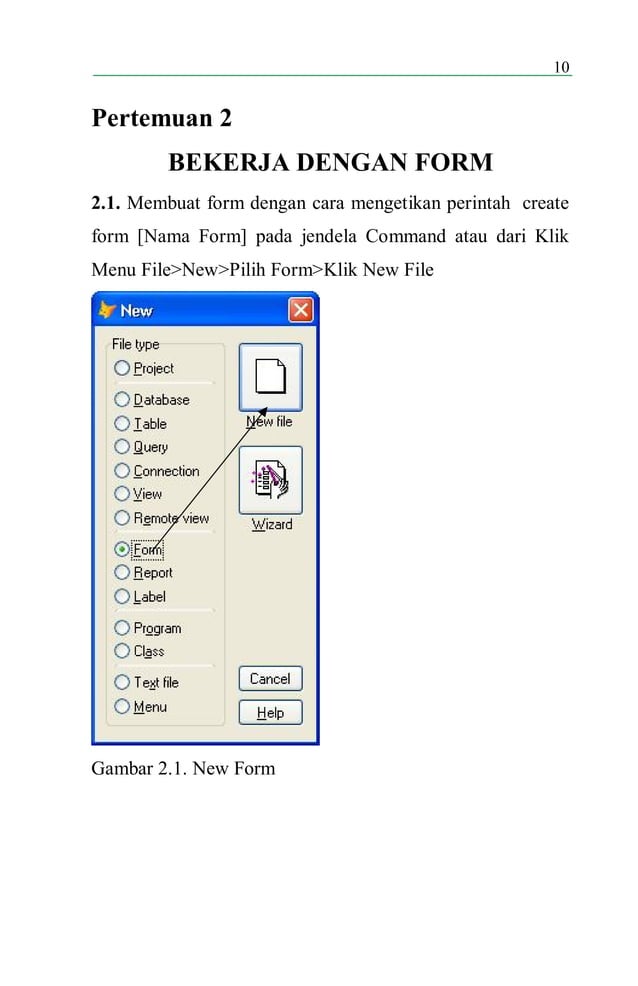 10

Pertemuan 2

BEKERJA DENGAN FORM

2.1. Membuat form dengan cara mengetikan perintah create form [Nama Form] pada jendela Command atau dari Klik Menu File>New>Pilih Form>Klik New File

New

File type

Project

Database

Table

Query

Connection

View

Remote view

Form

Report

Label

Program

Class

Text file

Menu

New file

Wizard

Cancel

Help

Gambar 2.1. New Form