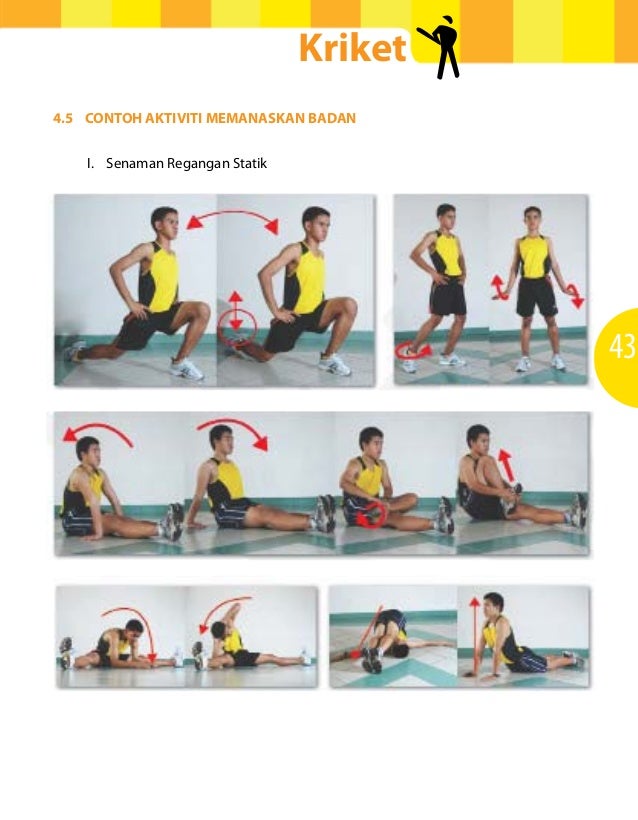 Kriket

4.5 CONTOH AKTIVITI MEMANASKAN BADAN

I. Senaman Regangan Statik

43