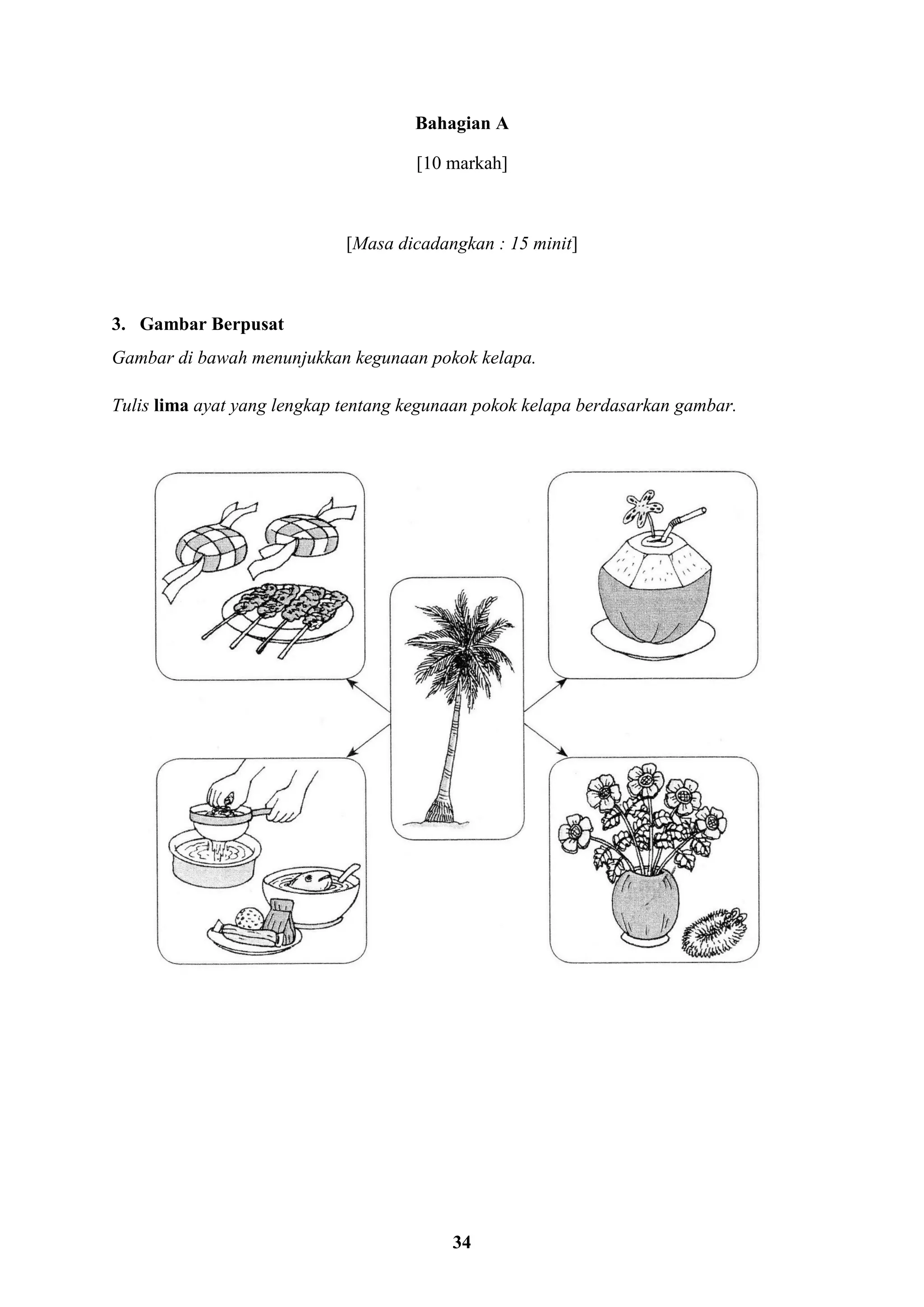 Bahagian A

[10 markah]

[Masa dicadangkan : 15 minit]

3. Gambar Berpusat

Gambar di bawah menunjukkan kegunaan pokok kelapa.

Tulis lima ayat yang lengkap tentang kegunaan pokok kelapa berdasarkan gambar.

34