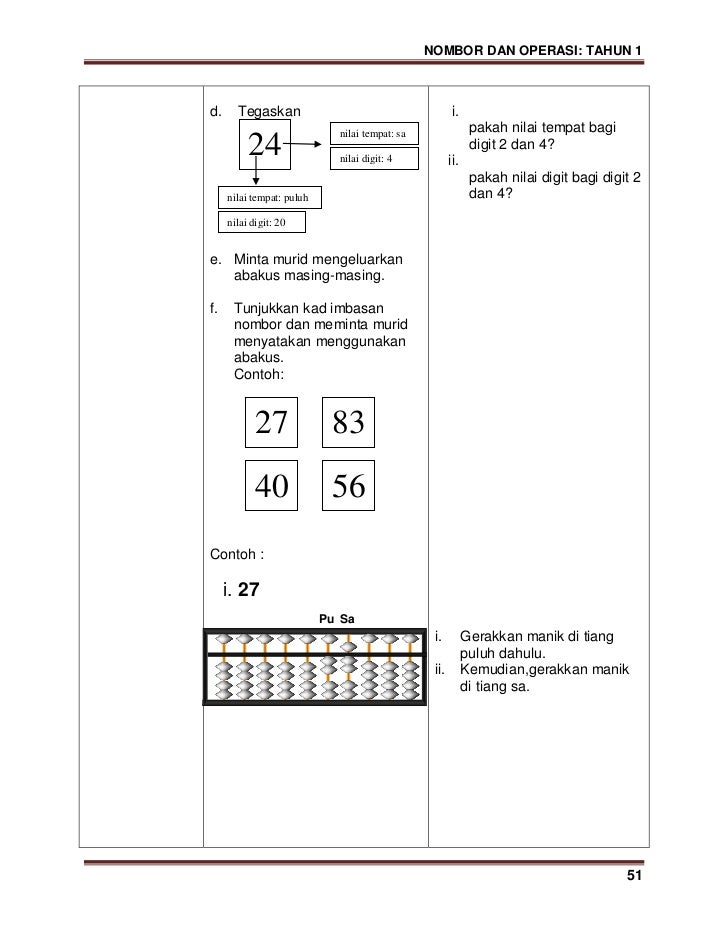 NOMBOR DAN OPERASI: TAHUN 1

d. Tegaskan

24

nilai tempat: sa

nilai digit: 4

nilai tempat: puluh

nilai digit: 20

e. Minta murid mengeluarkan abakus masing-masing.

f. Tunjukkan kad imbasan nombor dan meminta murid menyatakan menggunakan abakus.
Contoh:

27 83

40 56

Contoh :

i. **27**

Pu Sa

i. pakah nilai tempat bagi digit 2 dan 4?
ii. pakah nilai digit bagi digit 2 dan 4?

i. Gerakkan manik di tiang puluh dahulu.
ii. Kemudian,gerakkan manik di tiang sa.

51