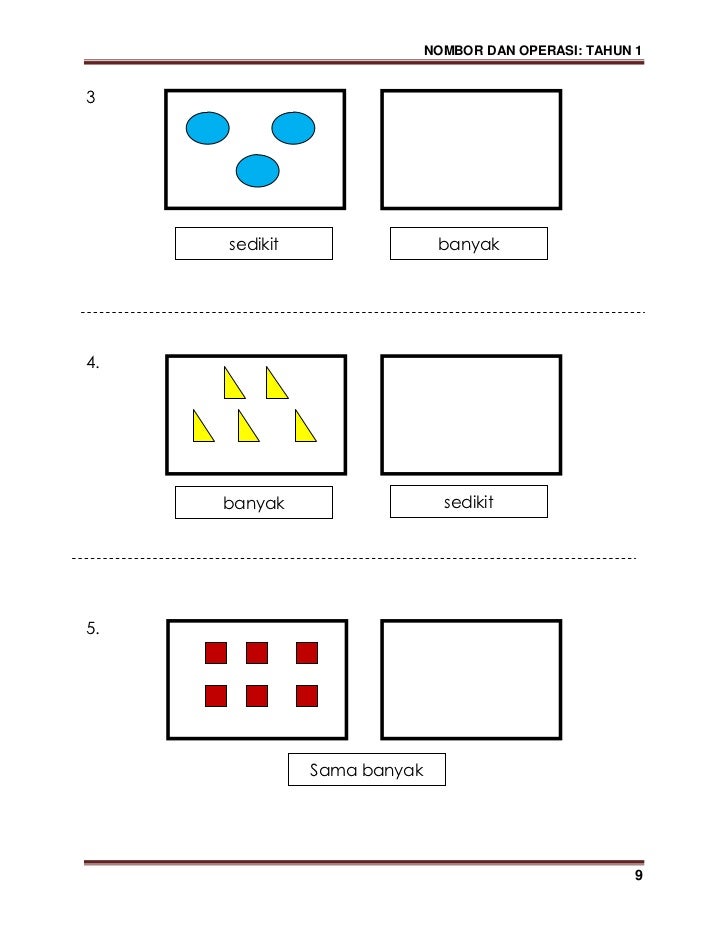 NOMBOR DAN OPERASI: TAHUN 1

3

sedikit

banyak

4.

banyak

sedikit

5.

Sama banyak

9