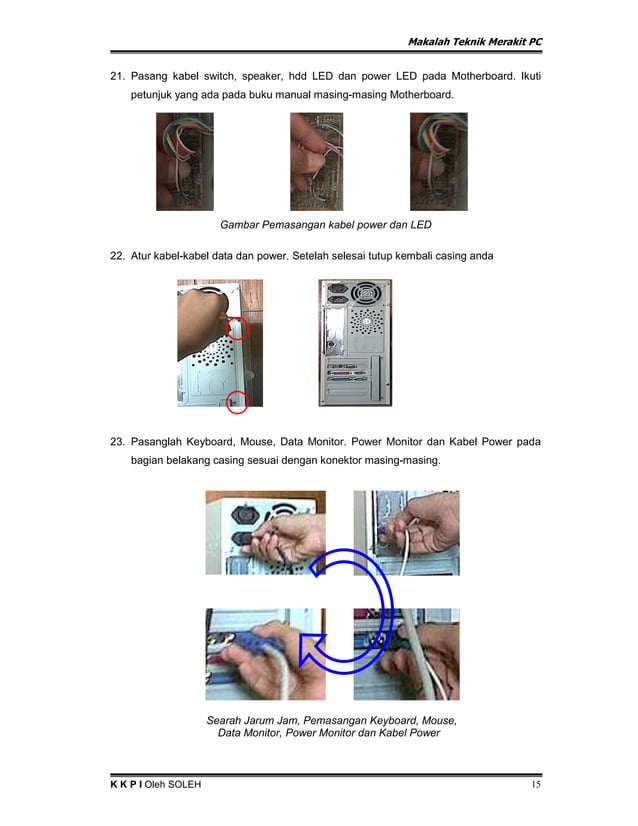 Makalah Teknik Merakit PC

21. Pasang kabel switch, speaker, hdd LED dan power LED pada Motherboard. Ikuti petunjuk yang ada pada buku manual masing-masing Motherboard.

Gambar Pemasangan kabel power dan LED

22. Atur kabel-kabel data dan power. Setelah selesai tutup kembali casing anda

23. Pasanglah Keyboard, Mouse, Data Monitor. Power Monitor dan Kabel Power pada bagian belakang casing sesuai dengan konektor masing-masing.

Searah Jarum Jam, Pemasangan Keyboard, Mouse, Data Monitor, Power Monitor dan Kabel Power

K K P I Oleh SOLEH

15