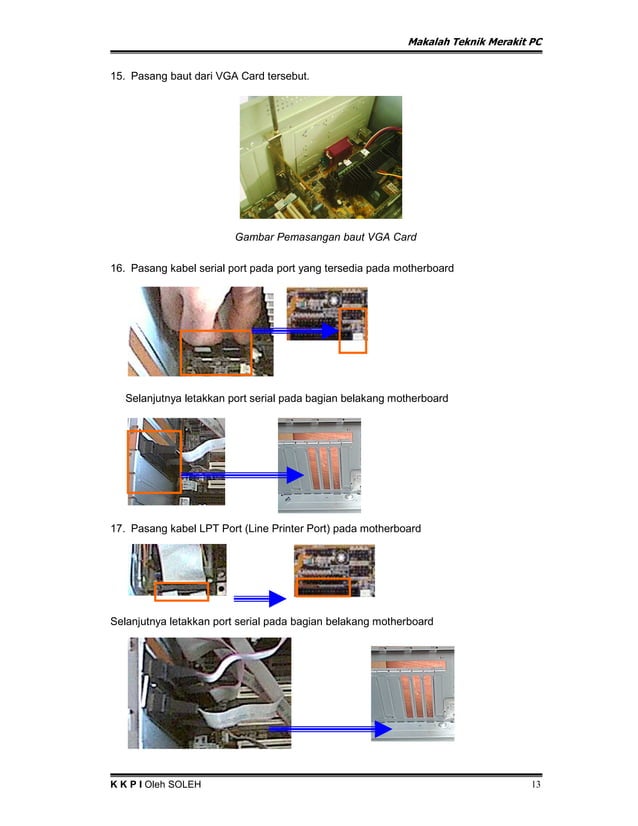 Makalah Teknik Merakit PC

15. Pasang baut dari VGA Card tersebut.

Gambar Pemasangan baut VGA Card

16. Pasang kabel serial port pada port yang tersedia pada motherboard

Selanjutnya letakkan port serial pada bagian belakang motherboard

17. Pasang kabel LPT Port (Line Printer Port) pada motherboard

Selanjutnya letakkan port serial pada bagian belakang motherboard

K K P I Oleh SOLEH 13