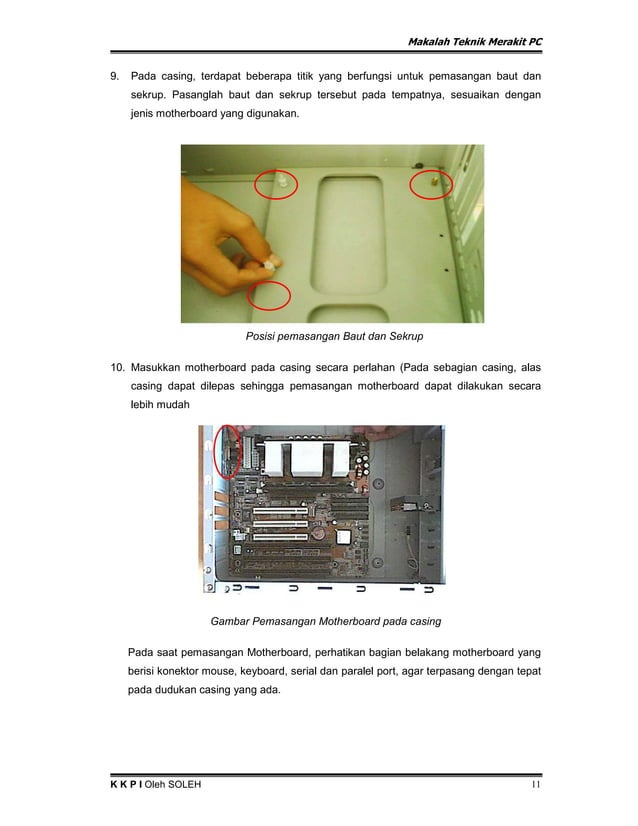 Makalah Teknik Merakit PC

9. Pada casing, terdapat beberapa titik yang berfungsi untuk pemasangan baut dan sekrup. Pasanglah baut dan sekrup tersebut pada tempatnya, sesuaikan dengan jenis motherboard yang digunakan.

Posisi pemasangan Baut dan Sekrup

10. Masukkan motherboard pada casing secara perlahan (Pada sebagian casing, alas casing dapat dilepas sehingga pemasangan motherboard dapat dilakukan secara lebih mudah

Gambar Pemasangan Motherboard pada casing

Pada saat pemasangan Motherboard, perhatikan bagian belakang motherboard yang berisi konektor mouse, keyboard, serial dan paralel port, agar terpasang dengan tepat pada dudukan casing yang ada.

K K P I Oleh SOLEH

11