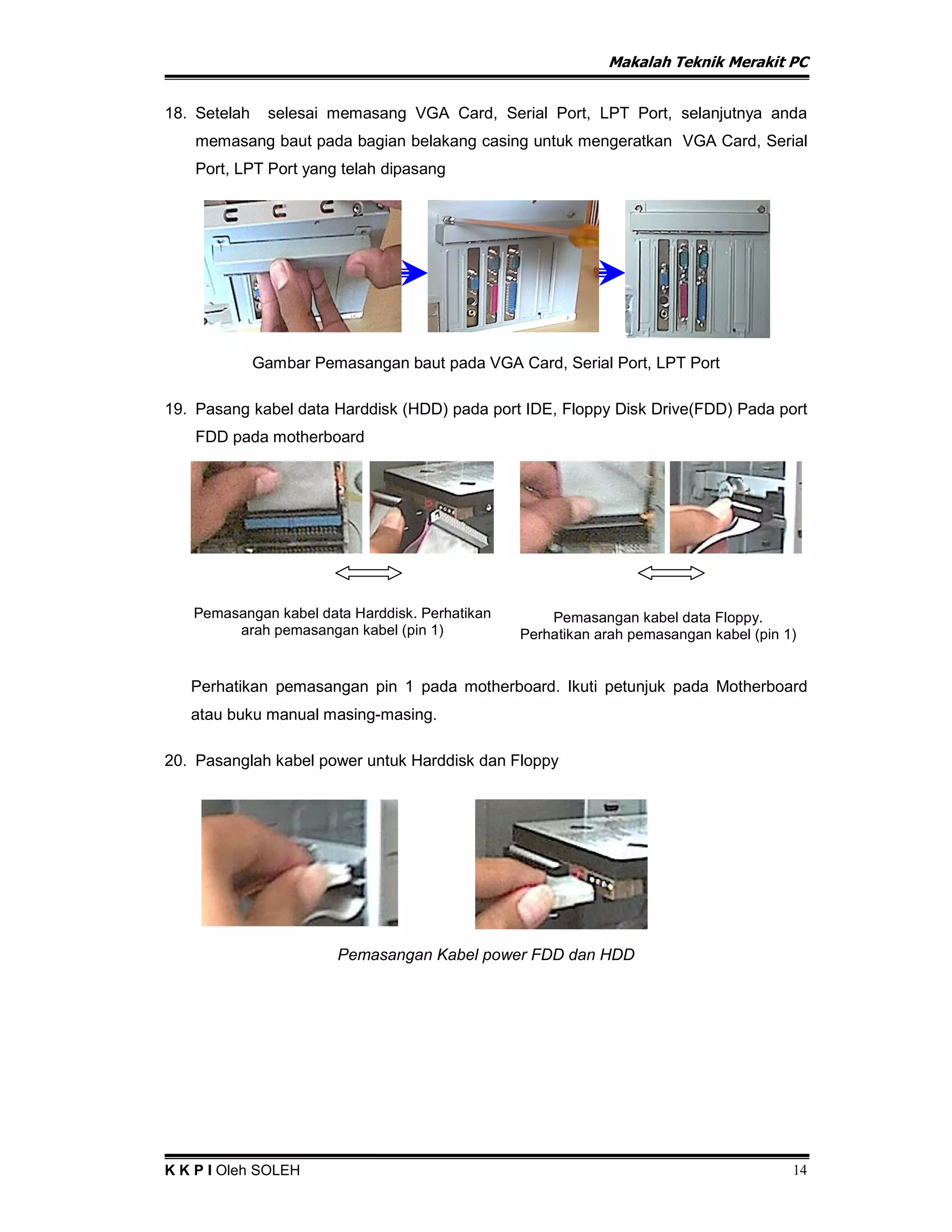 Makalah Teknik Merakit PC

18. Setelah selesai memasang VGA Card, Serial Port, LPT Port, selanjutnya anda memasang baut pada bagian belakang casing untuk mengeratkan VGA Card, Serial Port, LPT Port yang telah dipasang

Gambar Pemasangan baut pada VGA Card, Serial Port, LPT Port

19. Pasang kabel data Harddisk (HDD) pada port IDE, Floppy Disk Drive(FDD) Pada port FDD pada motherboard

Pemasangan kabel data Harddisk. Perhatikan arah pemasangan kabel (pin 1)

Pemasangan kabel data Floppy. Perhatikan arah pemasangan kabel (pin 1)

Perhatikan pemasangan pin 1 pada motherboard. Ikuti petunjuk pada Motherboard atau buku manual masing-masing.

20. Pasanglah kabel power untuk Harddisk dan Floppy

Pemasangan Kabel power FDD dan HDD

K K P I Oleh SOLEH 14