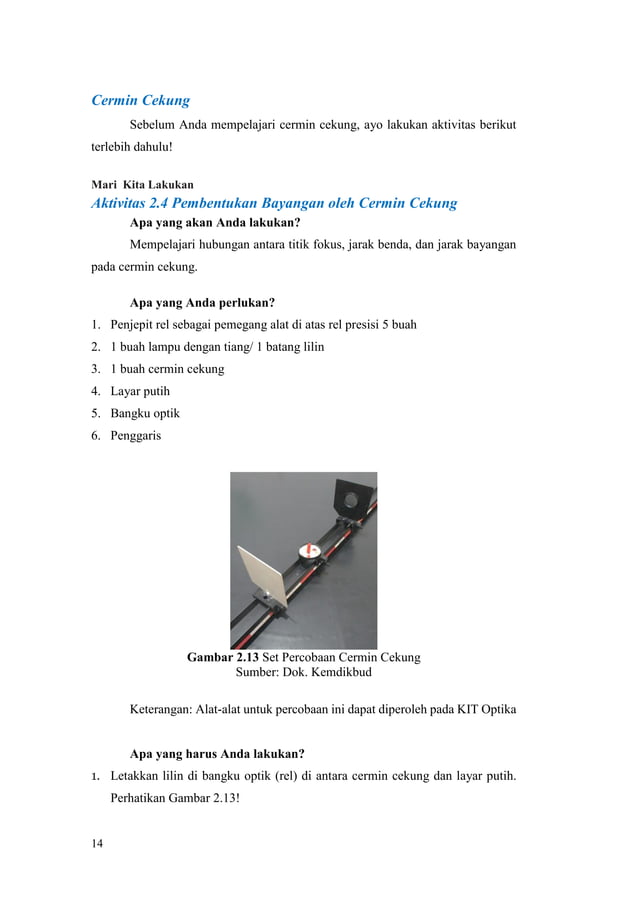 Cermin Cekung

Sebelum Anda mempelajari cermin cekung, ayo lakukan aktivitas berikut terlebih dahulu!

Mari Kita Lakukan
Aktivitas 2.4 Pembentukan Bayangan oleh Cermin Cekung

Apa yang akan Anda lakukan?

Mempelajari hubungan antara titik fokus, jarak benda, dan jarak bayangan pada cermin cekung.

Apa yang Anda perlukan?

1. Penjepit rel sebagai pemegang alat di atas rel presisi 5 buah
2. 1 buah lampu dengan tiang/ 1 batang lilin
3. 1 buah cermin cekung
4. Layar putih
5. Bangku optik
6. Penggaris

Gambar 2.13 Set Percobaan Cermin Cekung
Sumber: Dok. Kemdikbud

Keterangan: Alat-alat untuk percobaan ini dapat diperoleh pada KIT Optika

Apa yang harus Anda lakukan?

1. Letakkan lilin di bangku optik (rel) di antara cermin cekung dan layar putih. Perhatikan Gambar 2.13!

14