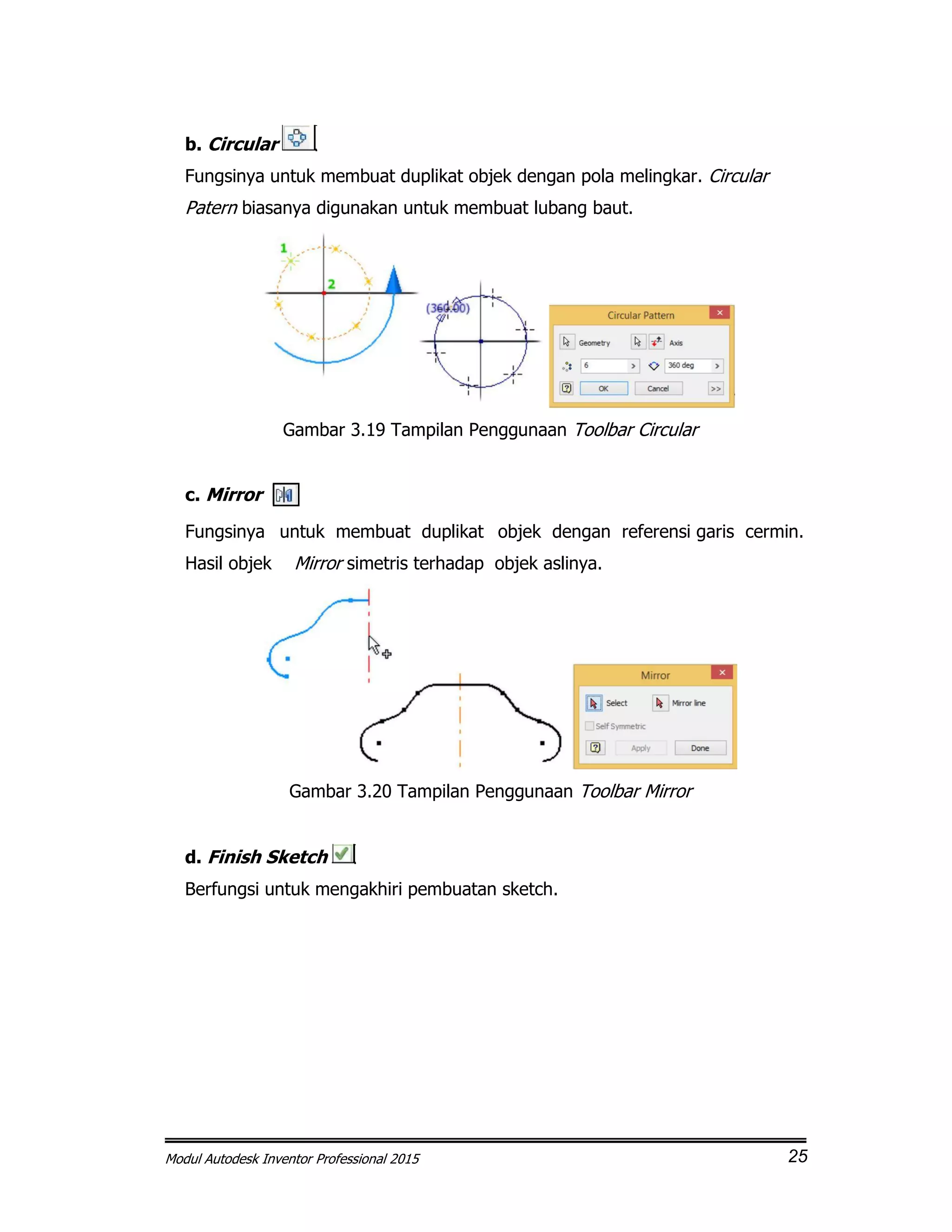 b. Circular

Fungsinya untuk membuat duplikat objek dengan pola melingkar. Circular Patern biasanya digunakan untuk membuat lubang baut.

1
2
(360.00)

Circular Pattern
Geometry
Axis
6
360 deg
OK
Cancel
>>

Gambar 3.19 Tampilan Penggunaan Toolbar Circular

c. Mirror

Fungsinya untuk membuat duplikat objek dengan referensi garis cermin. Hasil objek Mirror simetris terhadap objek aslinya.

Mirror
Select
Mirror line
Self Symmetric
Apply
Done

Gambar 3.20 Tampilan Penggunaan Toolbar Mirror

d. Finish Sketch

Berfungsi untuk mengakhiri pembuatan sketch.

Modul Autodesk Inventor Professional 2015
25