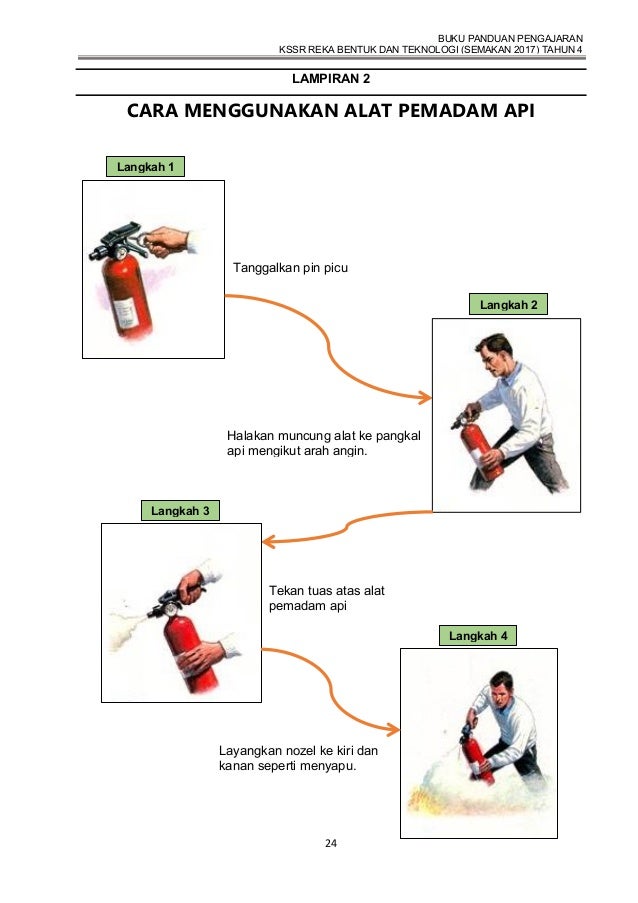 BUKU PANDUAN PENGAJARAN
KSSR REKA BENTUK DAN TEKNOLOGI (SEMAKAN 2017) TAHUN 4

LAMPIRAN 2

CARA MENGGUNAKAN ALAT PEMADAM API

Langkah 1

Tanggalkan pin picu

Langkah 2

Halakan muncung alat ke pangkal api mengikut arah angin.

Langkah 3

Tekan tuas atas alat pemadam api

Langkah 4

Layangkan nozel ke kiri dan kanan seperti menyapu.

24