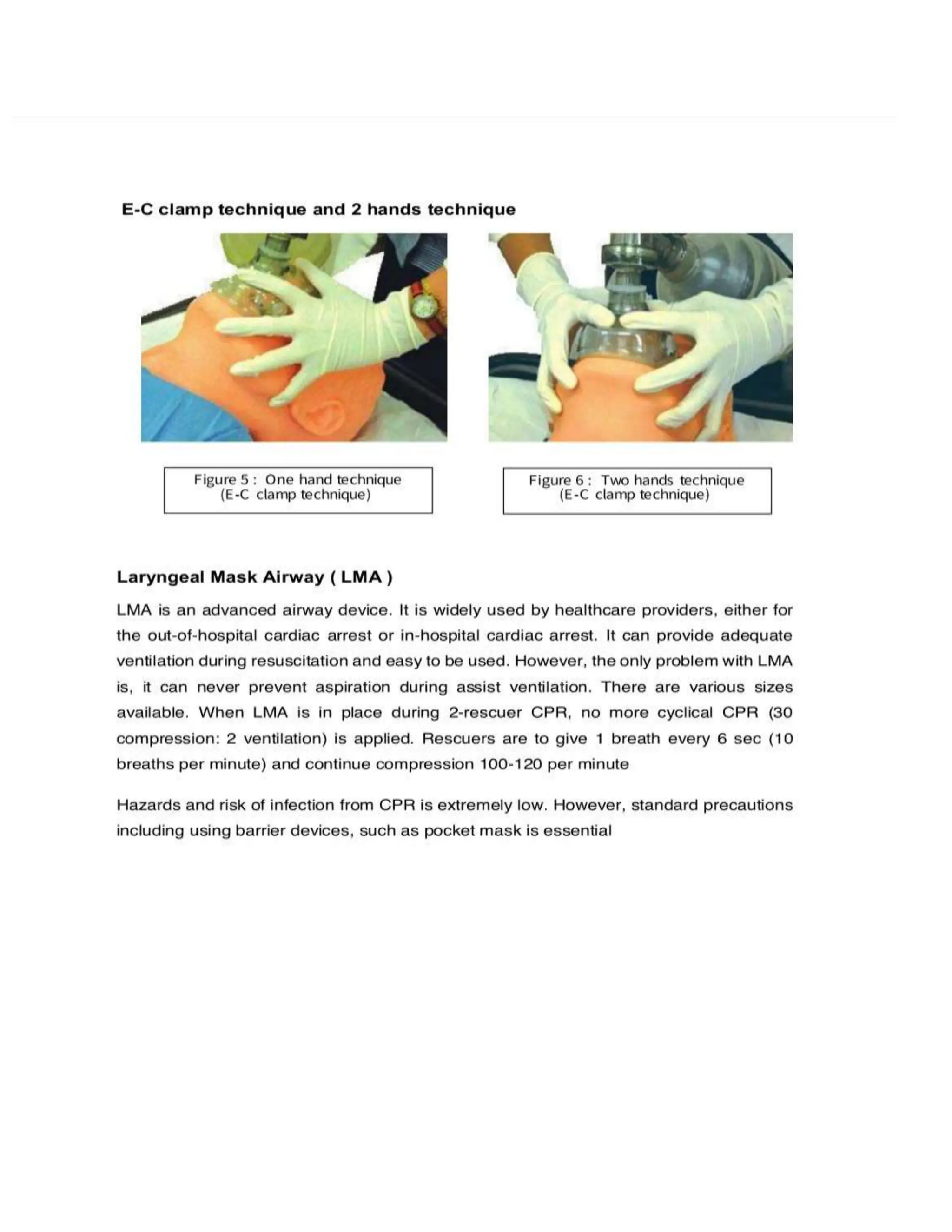 E-C clamp technique and 2 hands technique

Figure 5 : One hand technique (E-C clamp technique)

Figure 6 : Two hands technique (E-C clamp technique)

Laryngeal Mask Airway ( LMA )

LMA is an advanced airway device. It is widely used by healthcare providers, either for the out-of-hospital cardiac arrest or in-hospital cardiac arrest. It can provide adequate ventilation during resuscitation and easy to be used. However, the only problem with LMA is, it can never prevent aspiration during assist ventilation. There are various sizes available. When LMA is in place during 2-rescuer CPR, no more cyclical CPR (30 compression: 2 ventilation) is applied. Rescuers are to give 1 breath every 6 sec (10 breaths per minute) and continue compression 100-120 per minute

Hazards and risk of infection from CPR is extremely low. However, standard precautions including using barrier devices, such as pocket mask is essential